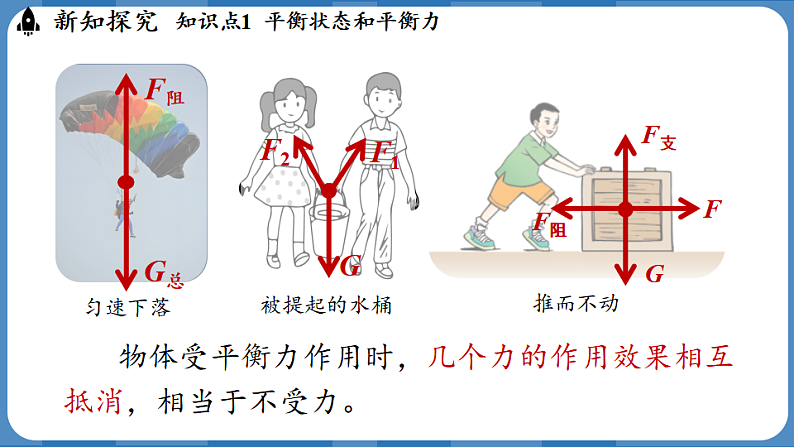 新知探究 知识点1 平衡状态和平衡力

$F_{阻}$

$G_{总}$

匀速下落

$F_2$

$F_1$

$G$

被提起的水桶

$F_{支}$

$F_{阻}$

$F$

$G$

推而不动

物体受平衡力作用时，几个力的作用效果相互抵消，相当于不受力。