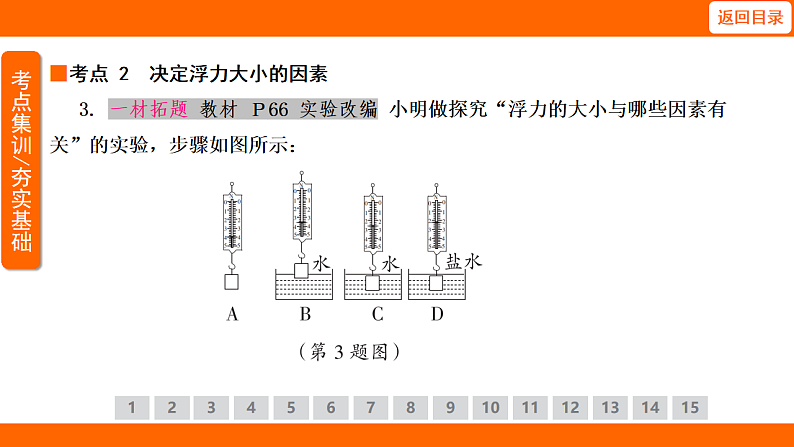 返回目录

考点集训/夯实基础

■考点 2　决定浮力大小的因素

3. 一材拓题 教材 P66 实验改编 小明做探究“浮力的大小与哪些因素有关”的实验，步骤如图所示：

水　水　盐水

A　B　C　D

（第 3 题图）

1 2 3 4 5 6 7 8 9 10 11 12 13 14 15