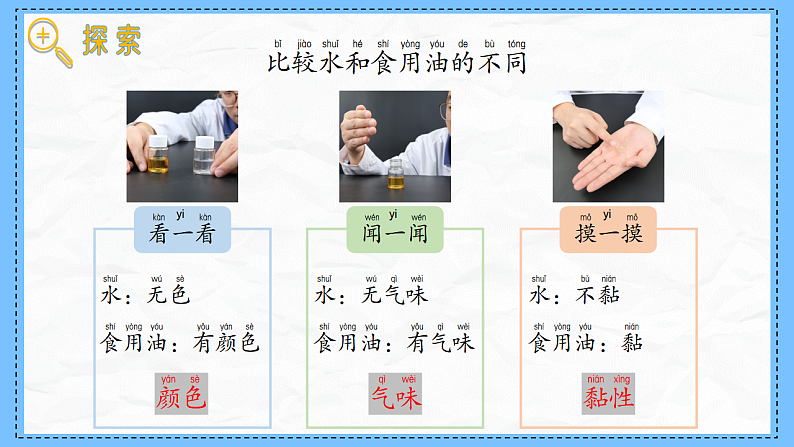 探索

bǐ jiào shuǐ hé shí yòng yóu de bù tóng
比较水和食用油的不同

kàn yi kàn
看一看

shuǐ wú sè
水：无色

shí yòng yóu yǒu yán sè
食用油：有颜色

yán sè
颜色

wén yi wén
闻一闻

shuǐ wú qì wèi
水：无气味

shí yòng yóu yǒu qì wèi
食用油：有气味

qì wèi
气味

mō yi mō
摸一摸

shuǐ bù nián
水：不黏

shí yòng yóu nián
食用油：黏

nián xìng
黏性