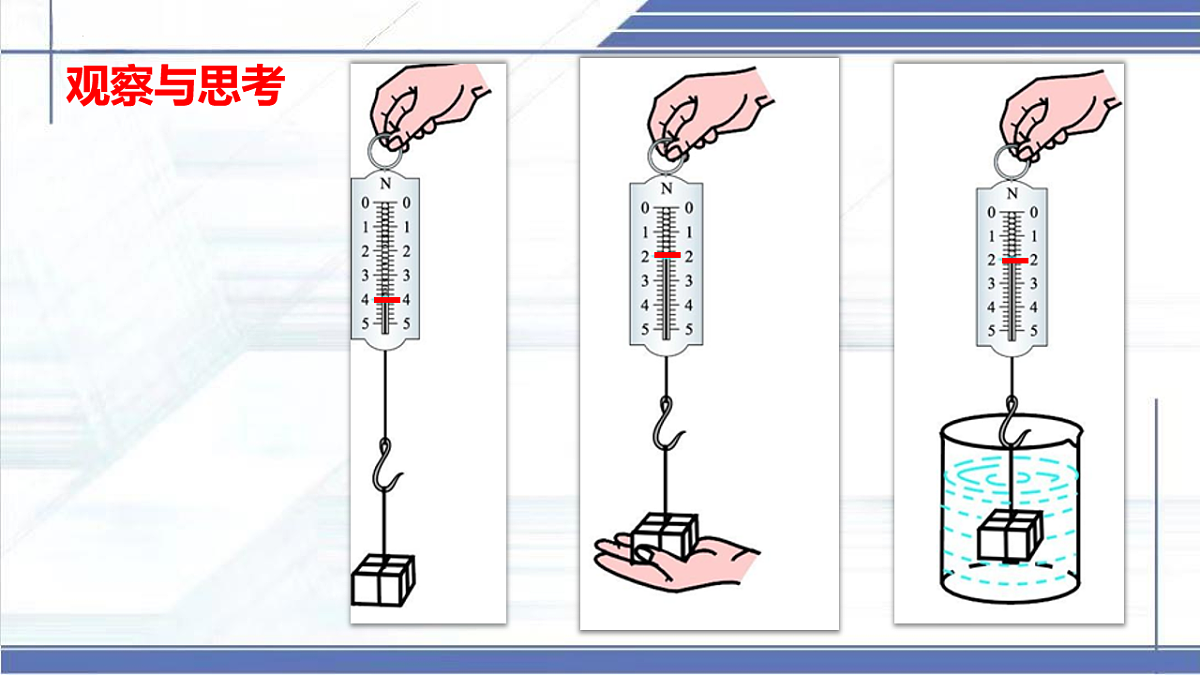 观察与思考

N
0 0
1 1
2 2
3 3
4 4
5 5

N
0 0
1 1
2 2
3 3
4 4
5 5

N
0 0
1 1
2 2
3 3
4 4
5 5