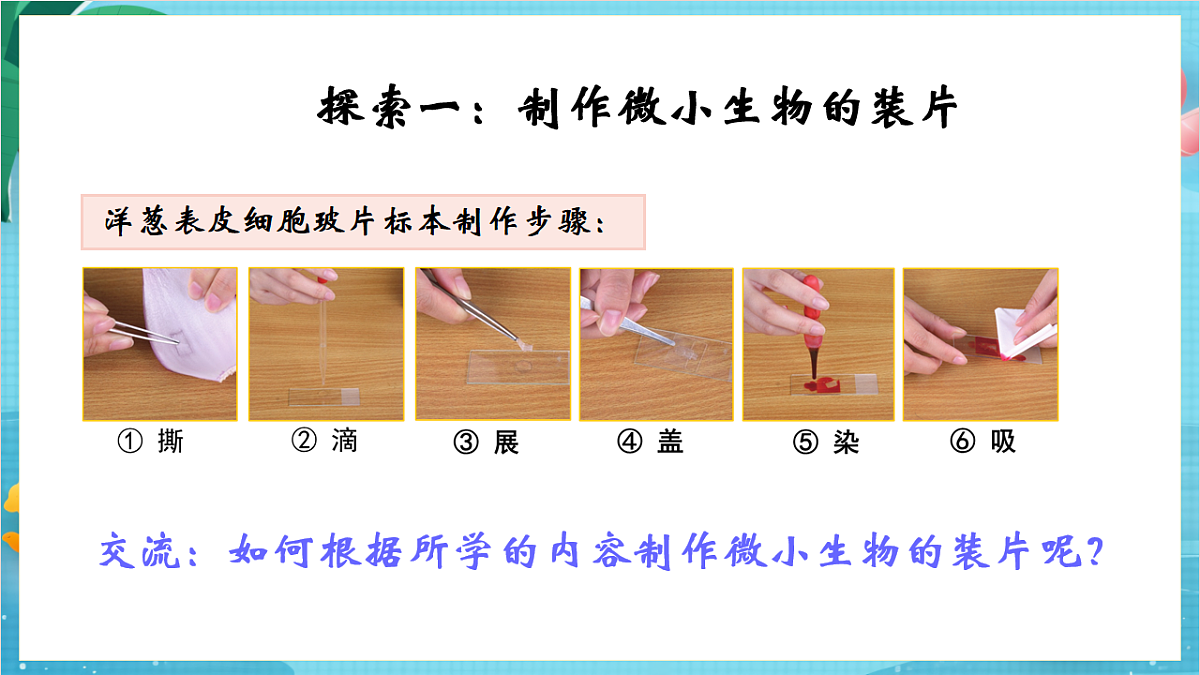 探索一：制作微小生物的装片

洋葱表皮细胞玻片标本制作步骤：

① 撕 ② 滴 ③ 展 ④ 盖 ⑤ 染 ⑥ 吸

交流：如何根据所学的内容制作微小生物的装片呢？