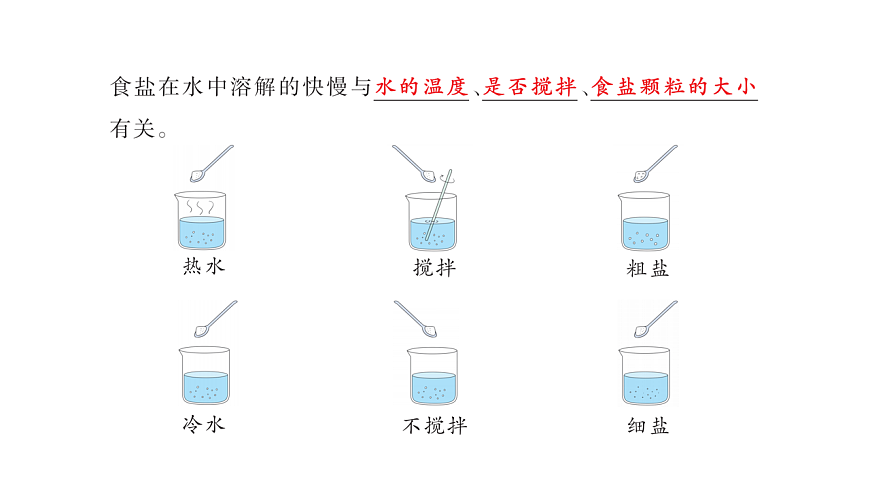 食盐在水中溶解的快慢与水的温度、是否搅拌、食盐颗粒的大小有关。

热水

搅拌

粗盐

冷水

不搅拌

细盐