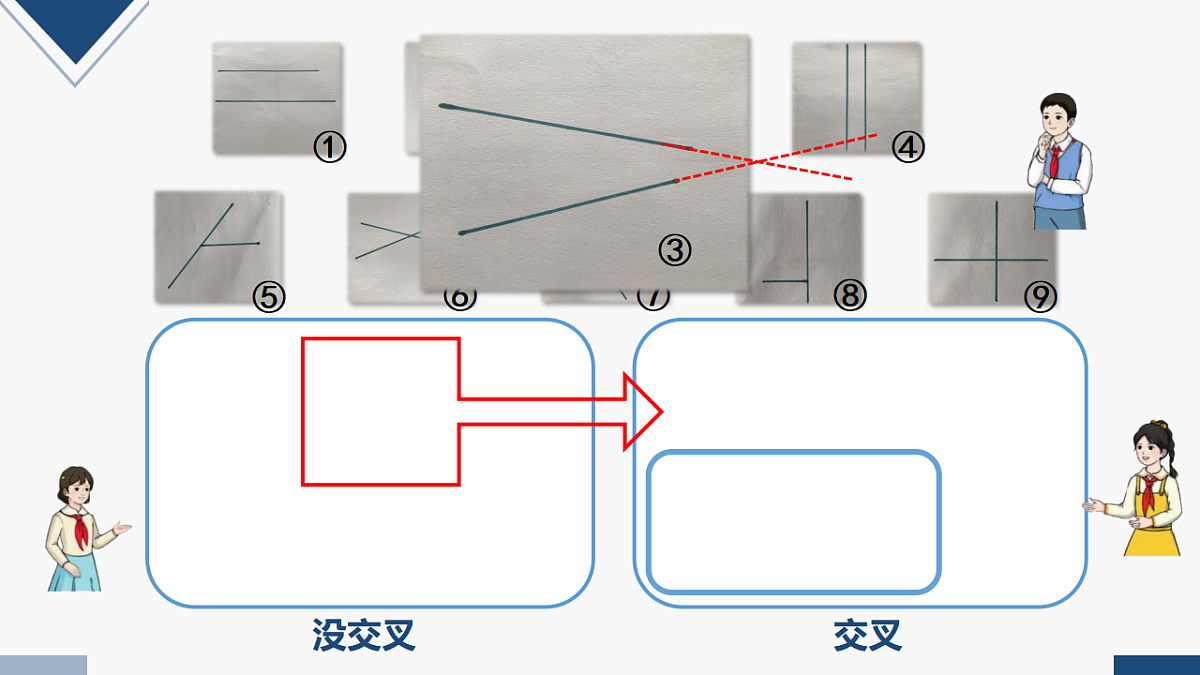 ①

④

③

⑤

⑥

⑦

⑧

⑨

没交叉

交叉