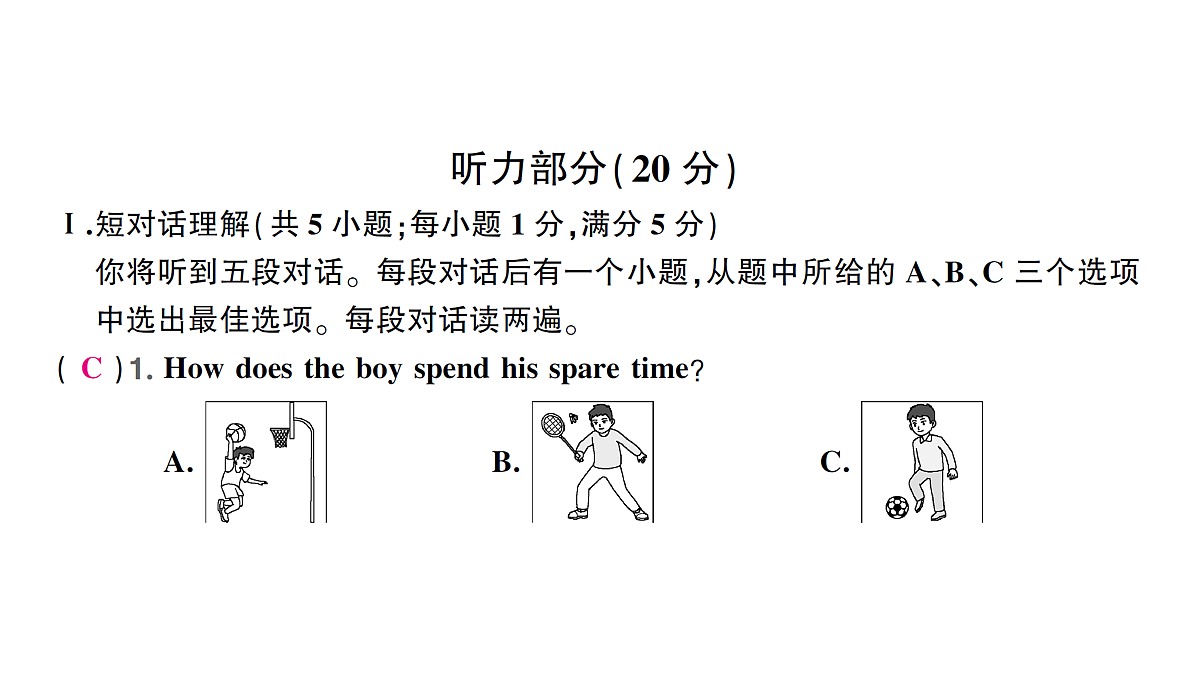 听力部分(20 分)

Ⅰ.短对话理解(共 5 小题;每小题 1 分,满分 5 分)

你将听到五段对话。每段对话后有一个小题,从题中所给的 A、B、C 三个选项中选出最佳选项。每段对话读两遍。

( C )1. How does the boy spend his spare time?

A.

B.

C.