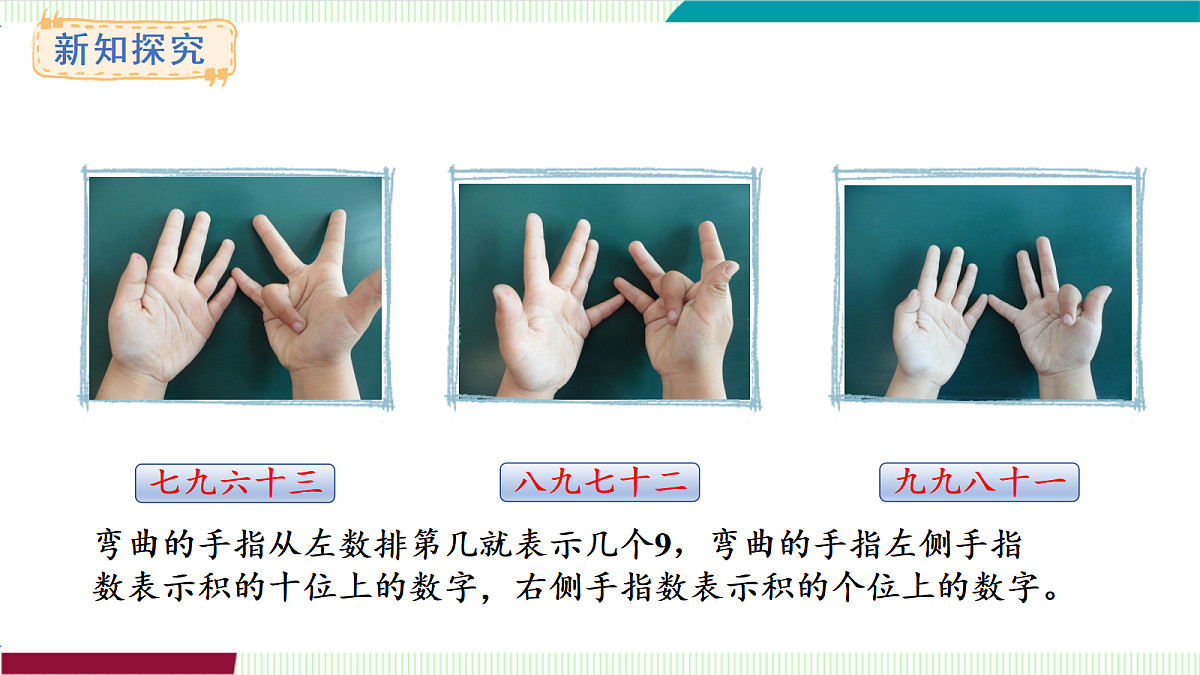 新知探究

七九六十三

八九七十二

九九八十一

弯曲的手指从左数排第几就表示几个9，弯曲的手指左侧手指数表示积的十位上的数字，右侧手指数表示积的个位上的数字。