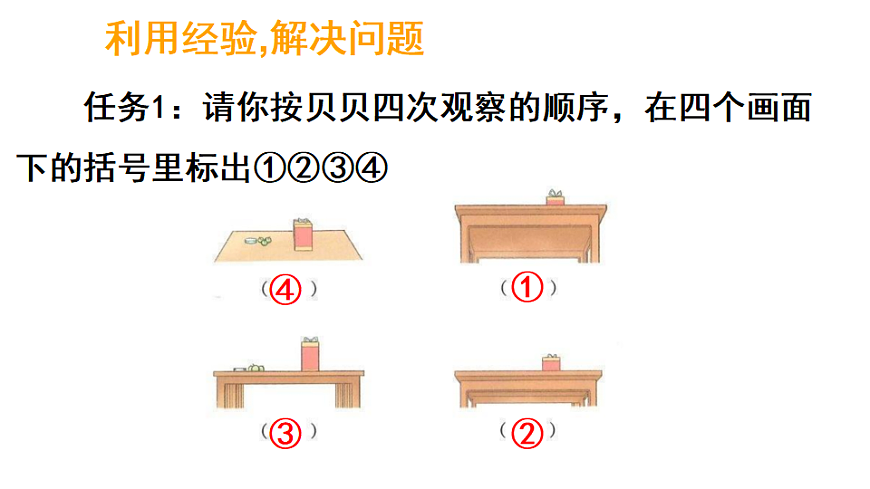 利用经验,解决问题

任务1：请你按贝贝四次观察的顺序，在四个画面下的括号里标出①②③④

（④）

（①）

（③）

（②）