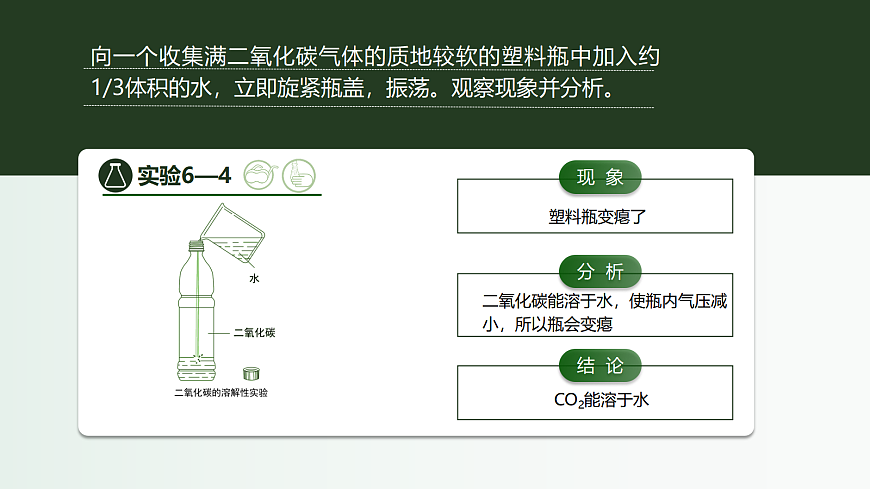 向一个收集满二氧化碳气体的质地较软的塑料瓶中加入约1/3体积的水，立即旋紧瓶盖，振荡。观察现象并分析。

实验6—4

水

二氧化碳

二氧化碳的溶解性实验

现 象

塑料瓶变瘪了

分 析

二氧化碳能溶于水，使瓶内气压减小，所以瓶会变瘪

结 论

$CO_2$能溶于水