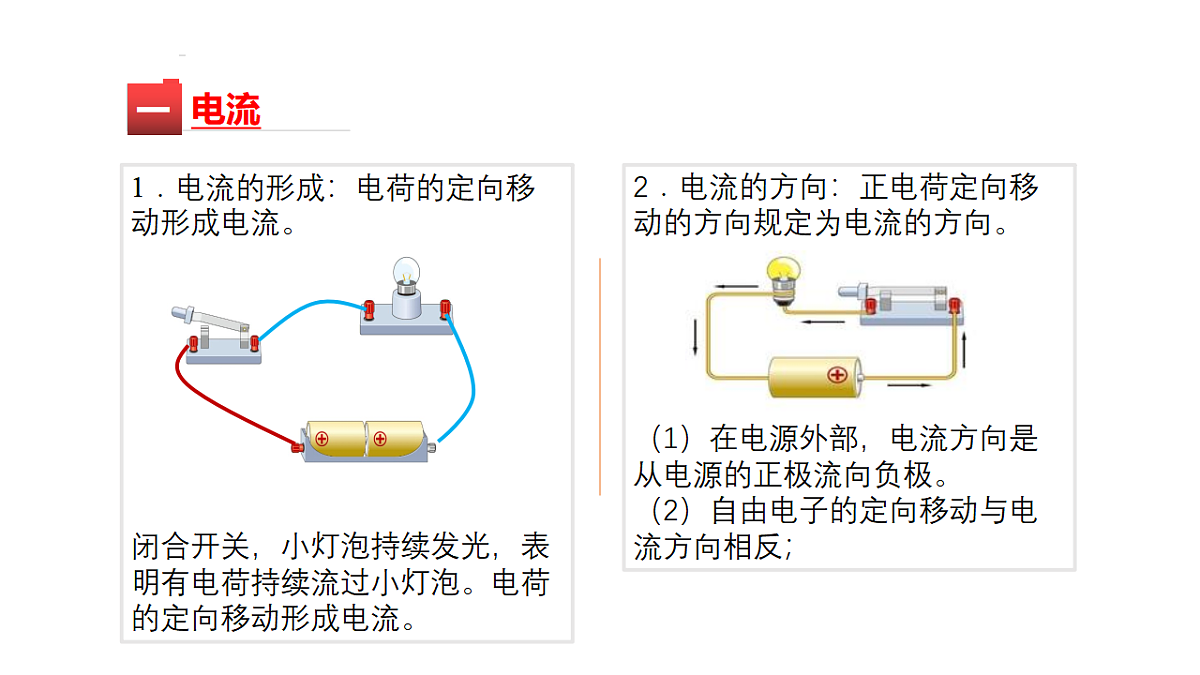 一 电流

1．电流的形成：电荷的定向移动形成电流。

闭合开关，小灯泡持续发光，表明有电荷持续流过小灯泡。电荷的定向移动形成电流。

2．电流的方向：正电荷定向移动的方向规定为电流的方向。

（1）在电源外部，电流方向是从电源的正极流向负极。
（2）自由电子的定向移动与电流方向相反；