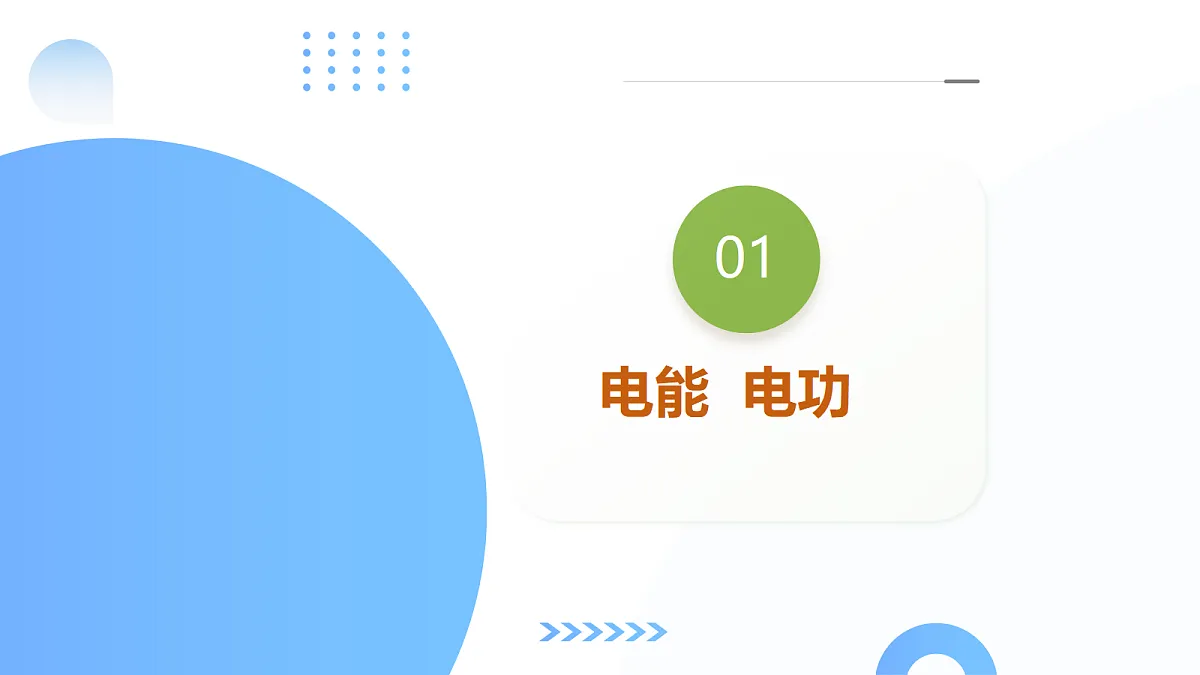 01

电能  电功