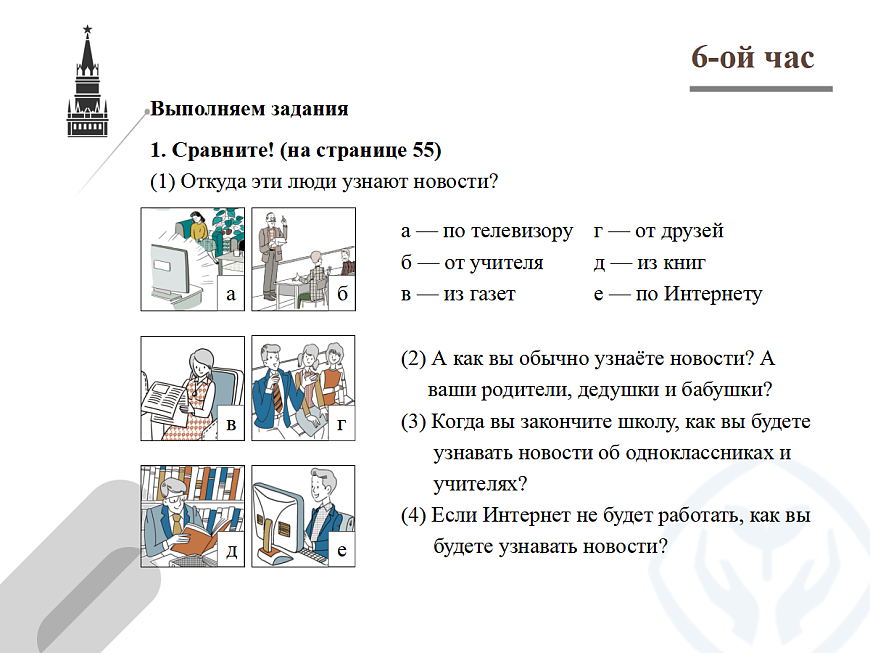 6-ой час

Выполняем задания

1. Сравните! (на странице 55)

(1) Откуда эти люди узнают новости?

а

б

в

г

д

е

а — по телевизору
б — от учителя
в — из газет

г — от друзей
д — из книг
е — по Интернету

(2) А как вы обычно узнаёте новости? А ваши родители, дедушки и бабушки?

(3) Когда вы закончите школу, как вы будете узнавать новости об одноклассниках и учителях?

(4) Если Интернет не будет работать, как вы будете узнавать новости?