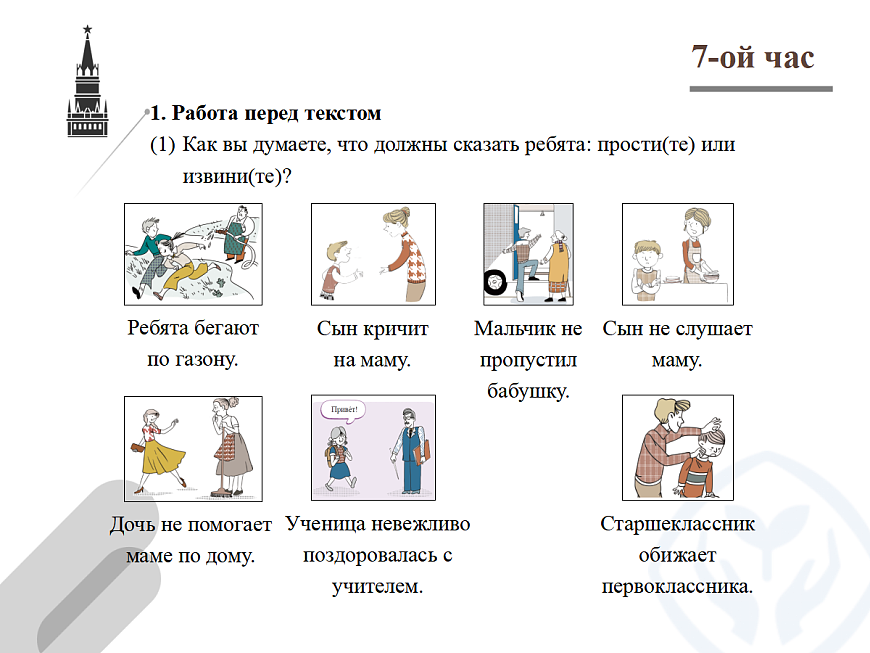 7-ой час

1. Работа перед текстом

(1) Как вы думаете, что должны сказать ребята: прости(те) или извини(те)?

Ребята бегают по газону.

Сын кричит на маму.

Мальчик не пропустил бабушку.

Сын не слушает маму.

Дочь не помогает маме по дому.

Привет!

Ученица невежливо поздоровалась с учителем.

Старшеклассник обижает первоклассника.