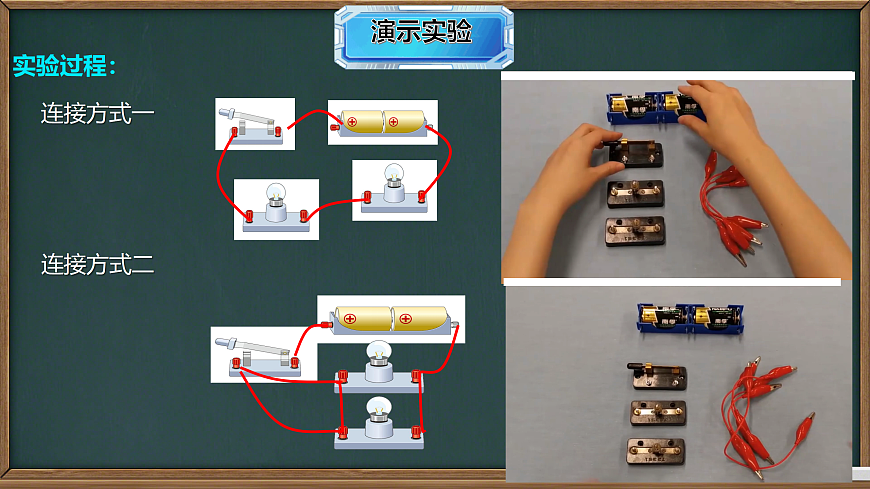 演示实验

实验过程：

连接方式一

连接方式二