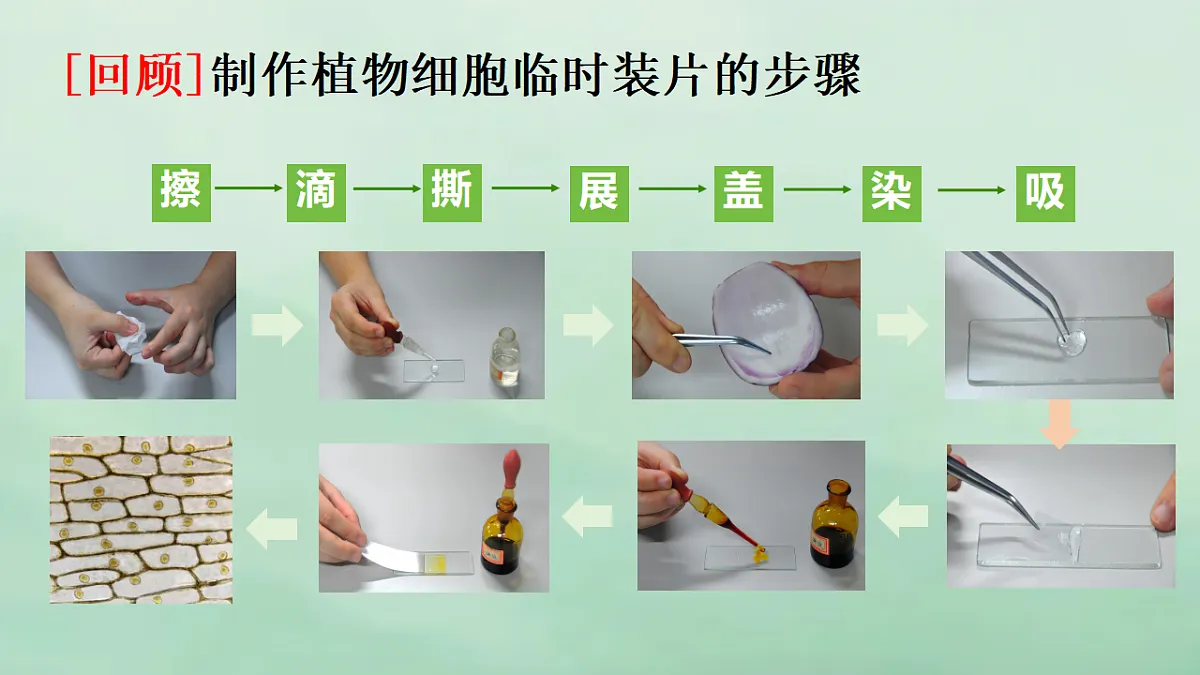 [回顾]制作植物细胞临时装片的步骤

擦 → 滴 → 撕 → 展 → 盖 → 染 → 吸