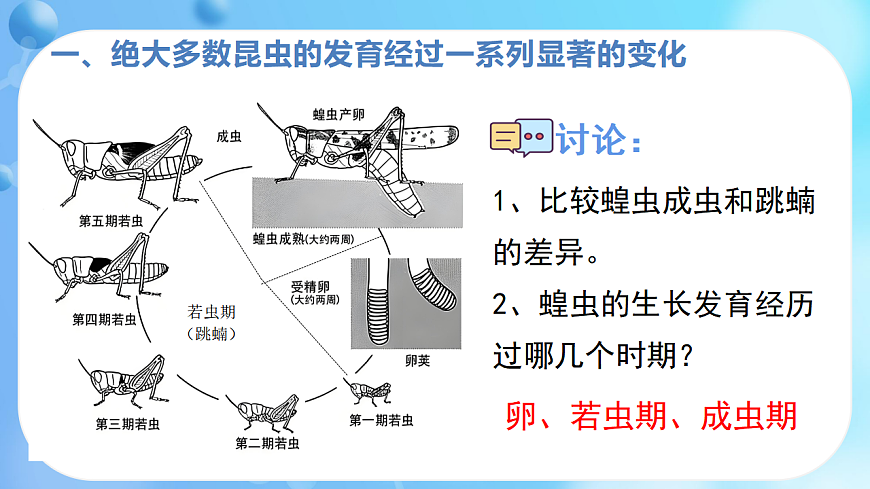 一、绝大多数昆虫的发育经过一系列显著的变化

蝗虫产卵

成虫

第五期若虫

蝗虫成熟(大约两周)

受精卵
(大约两周)

第四期若虫

若虫期
(跳蝻)

卵荚

第三期若虫

第二期若虫

第一期若虫

讨论:

1、比较蝗虫成虫和跳蝻的差异。

2、蝗虫的生长发育经历过哪几个时期?

卵、若虫期、成虫期