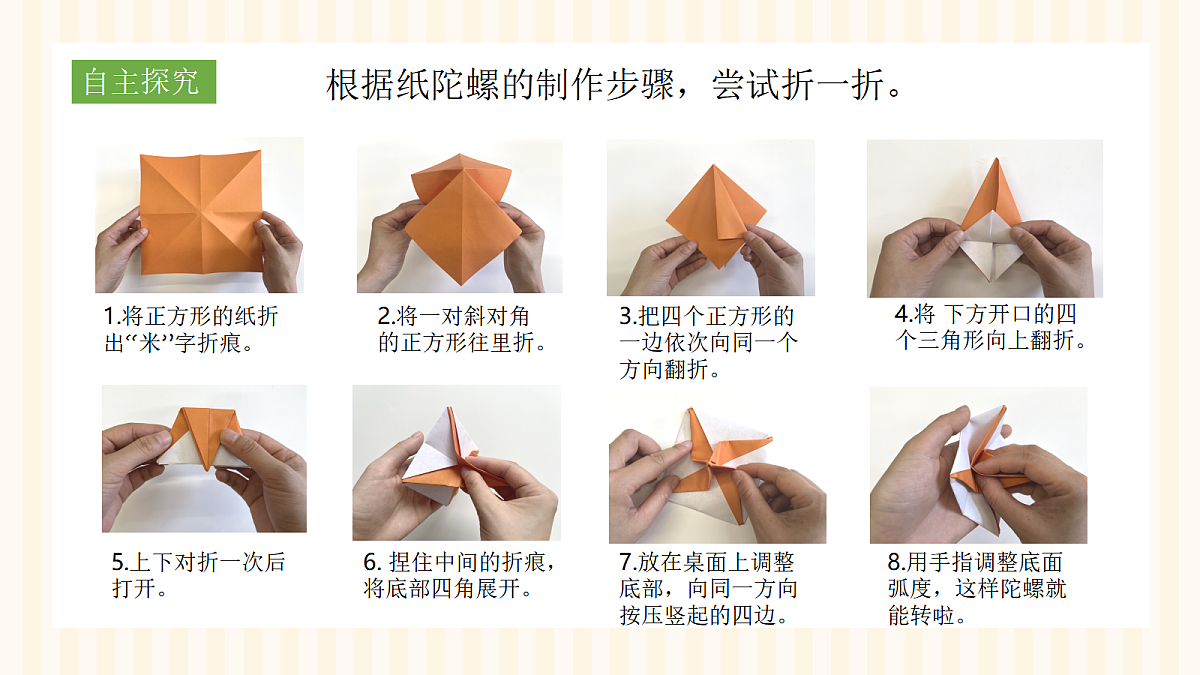 自主探究

根据纸陀螺的制作步骤，尝试折一折。

1.将正方形的纸折出“米”字折痕。

2.将一对斜对角的正方形往里折。

3.把四个正方形的一边依次向同一个方向翻折。

4.将 下方开口的四个三角形向上翻折。

5.上下对折一次后打开。

6. 捏住中间的折痕，将底部四角展开。

7.放在桌面上调整底部，向同一方向按压竖起的四边。

8.用手指调整底面弧度，这样陀螺就能转啦。