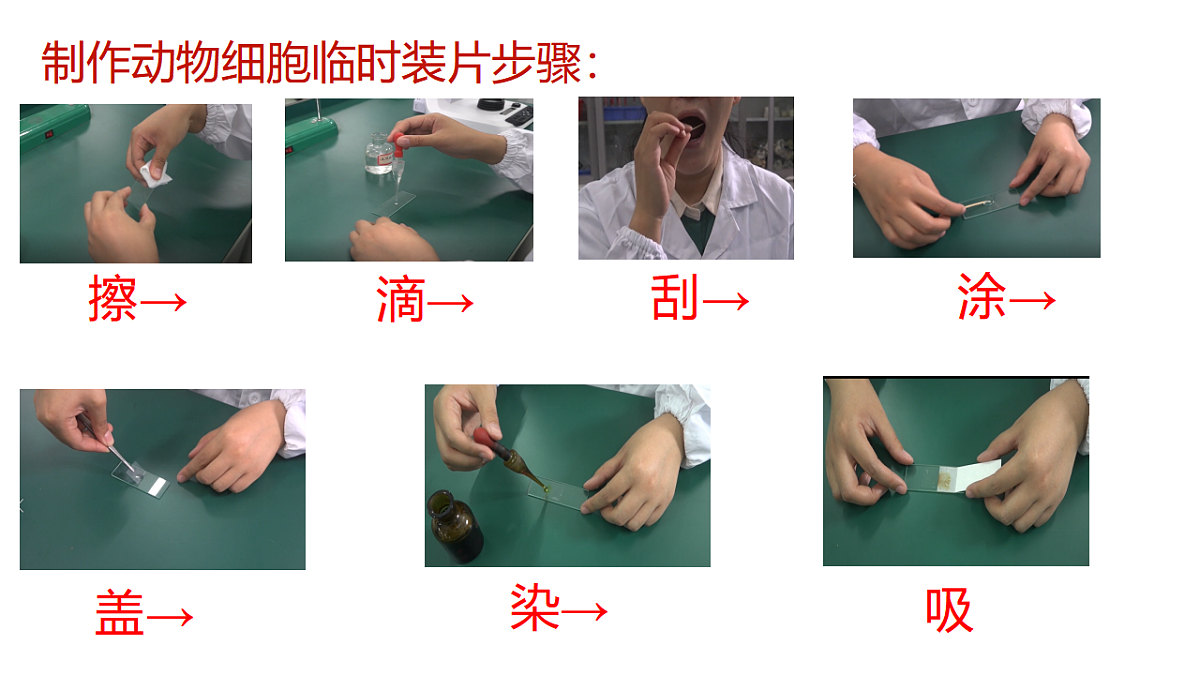 制作动物细胞临时装片步骤：

擦→

滴→

刮→

涂→

盖→

染→

吸