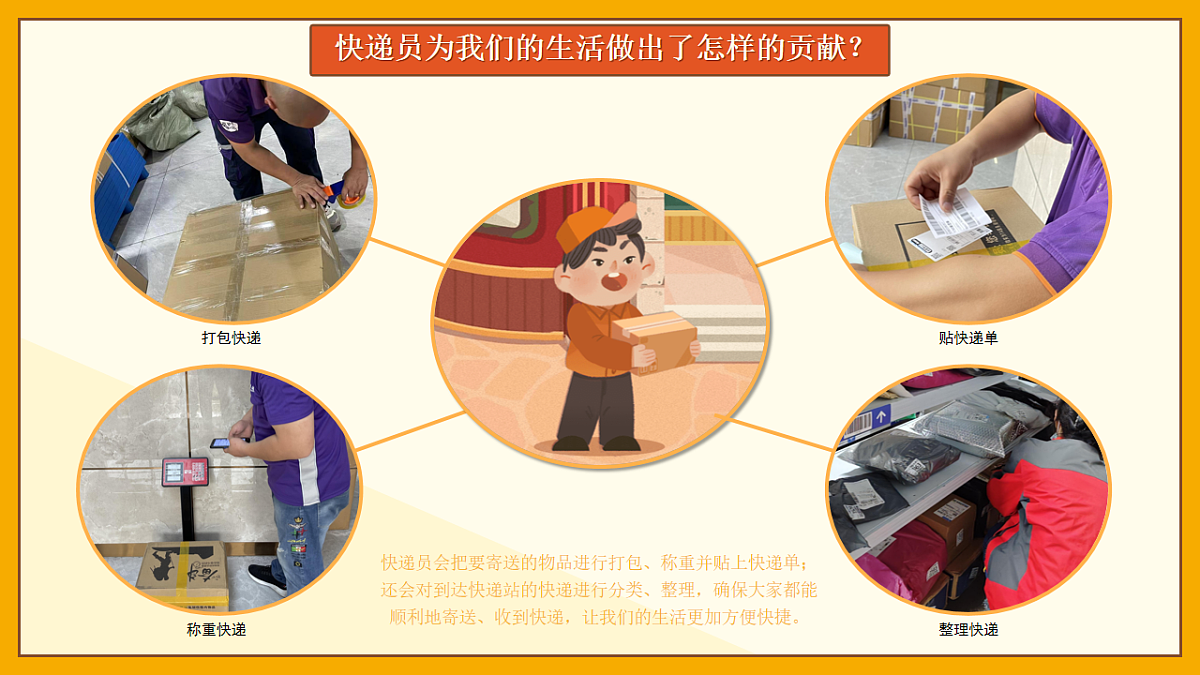 快递员为我们的生活做出了怎样的贡献？

打包快递

贴快递单

称重快递

整理快递

快递员会把要寄送的物品进行打包、称重并贴上快递单；还会对到达快递站的快递进行分类、整理，确保大家都能顺利地寄送、收到快递，让我们的生活更加方便快捷。