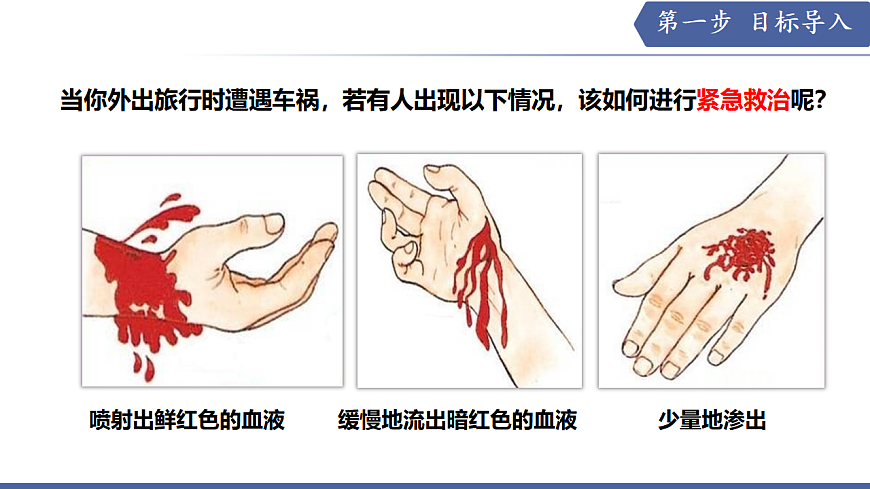 第一步 目标导入

当你外出旅行时遭遇车祸，若有人出现以下情况，该如何进行紧急救治呢？

喷射出鲜红色的血液

缓慢地流出暗红色的血液

少量地渗出