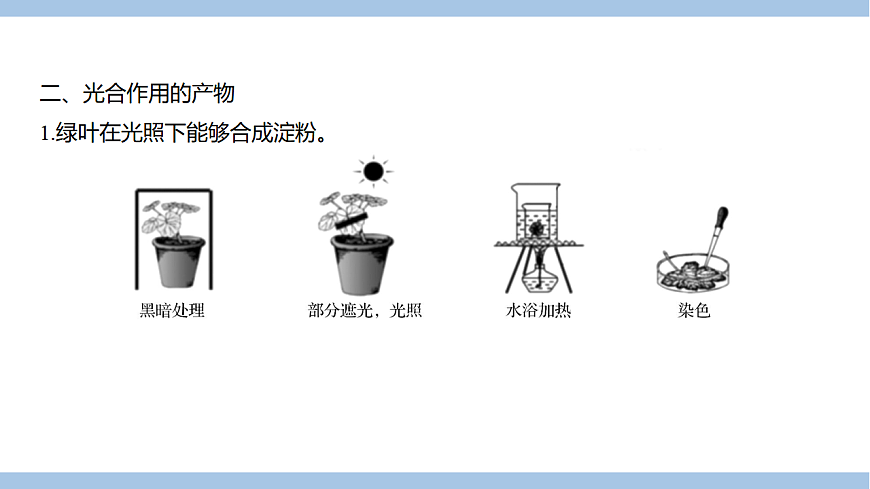 二、光合作用的产物

1.绿叶在光照下能够合成淀粉。

黑暗处理

部分遮光，光照

水浴加热

染色