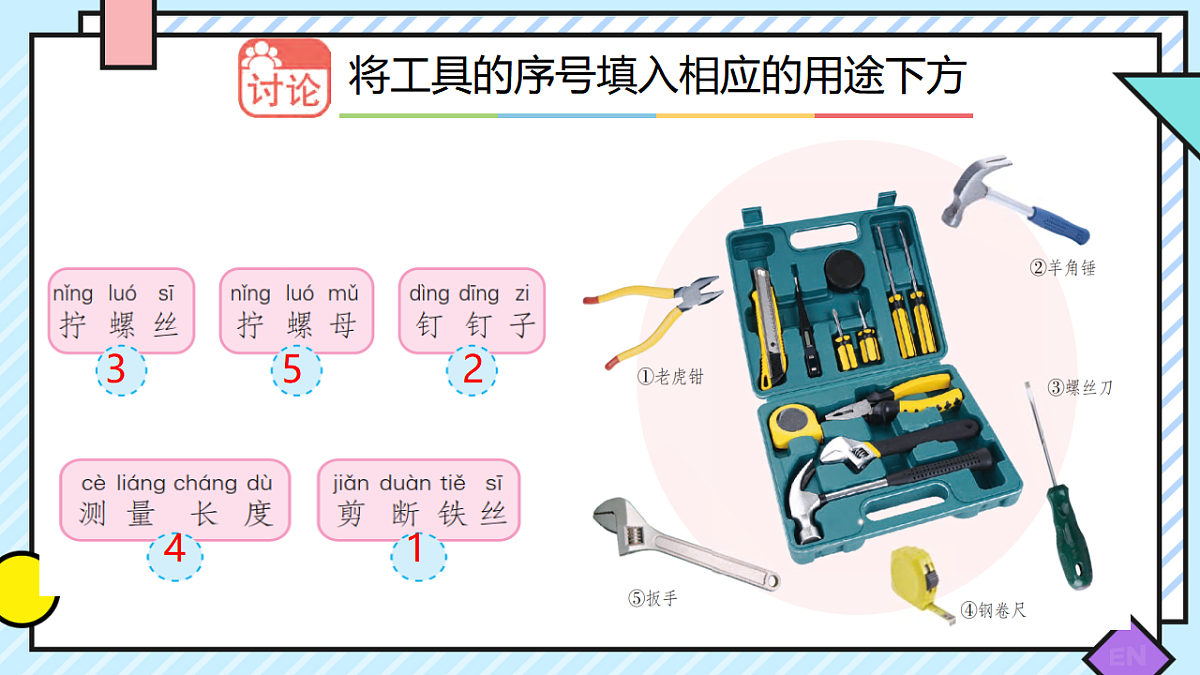 讨论 将工具的序号填入相应的用途下方

nǐng luó sī
拧 螺 丝
3

nǐng luó mǔ
拧 螺 母
5

dìng dīng zi
钉 钉 子
2

cè liáng cháng dù
测 量 长 度
4

jiǎn duàn tiě sī
剪 断 铁 丝
1

①老虎钳

②羊角锤

③螺丝刀

④钢卷尺

⑤扳手

EN