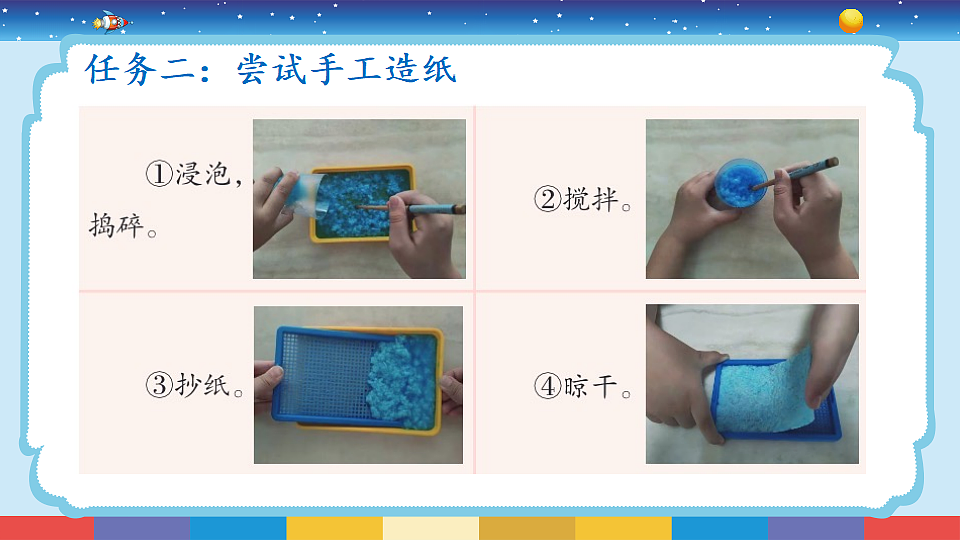 任务二：尝试手工造纸

①浸泡，捣碎。

②搅拌。

③抄纸。

④晾干。