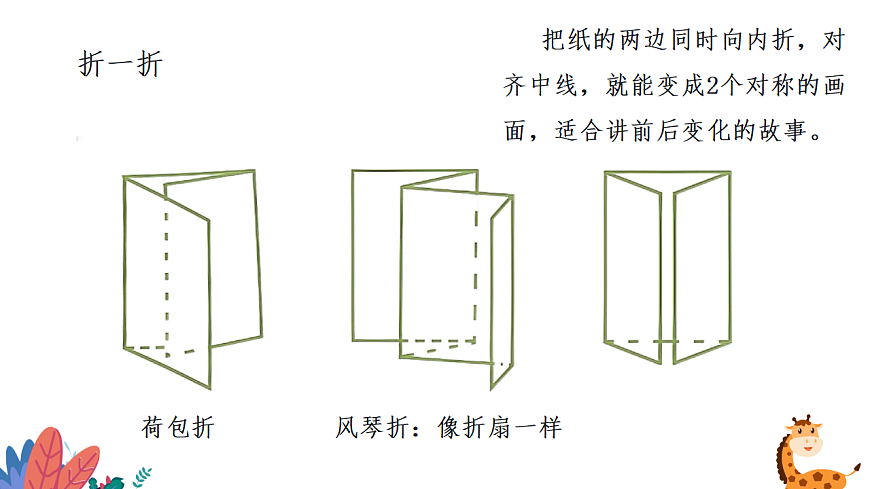 折一折

把纸的两边同时向内折，对齐中线，就能变成2个对称的画面，适合讲前后变化的故事。

荷包折

风琴折：像折扇一样