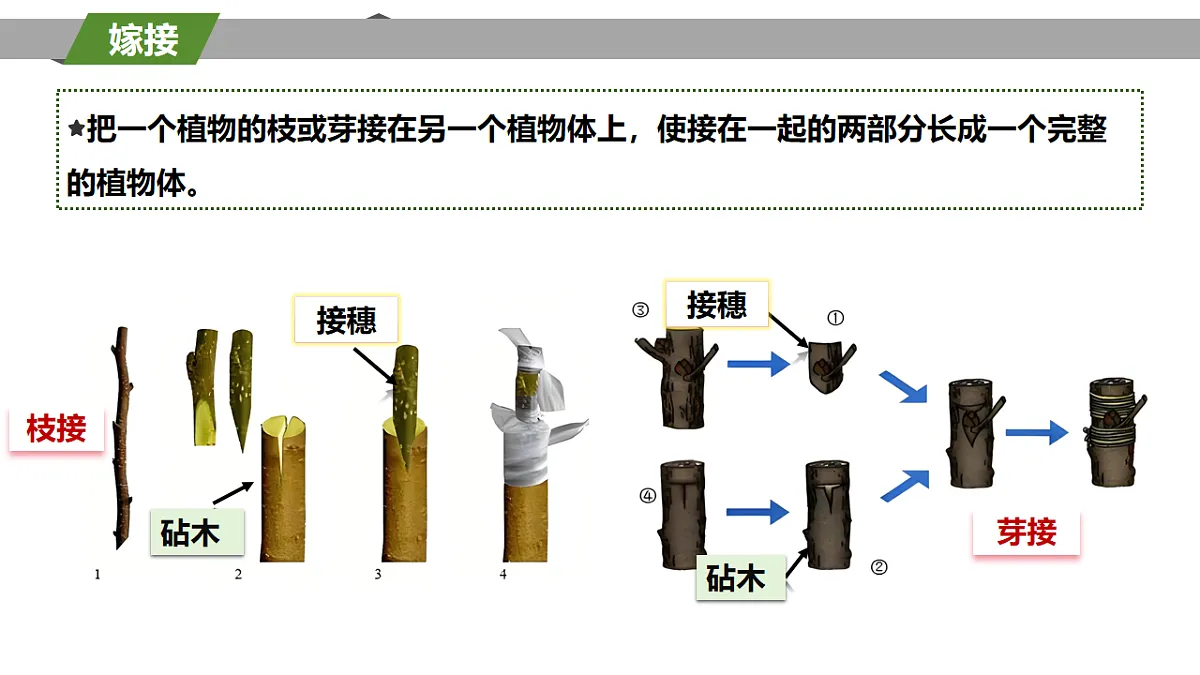 嫁接

★把一个植物的枝或芽接在另一个植物体上，使接在一起的两部分长成一个完整的植物体。

枝接

接穗

砧木

1　2　3　4

③　接穗　①

④

砧木　②

芽接