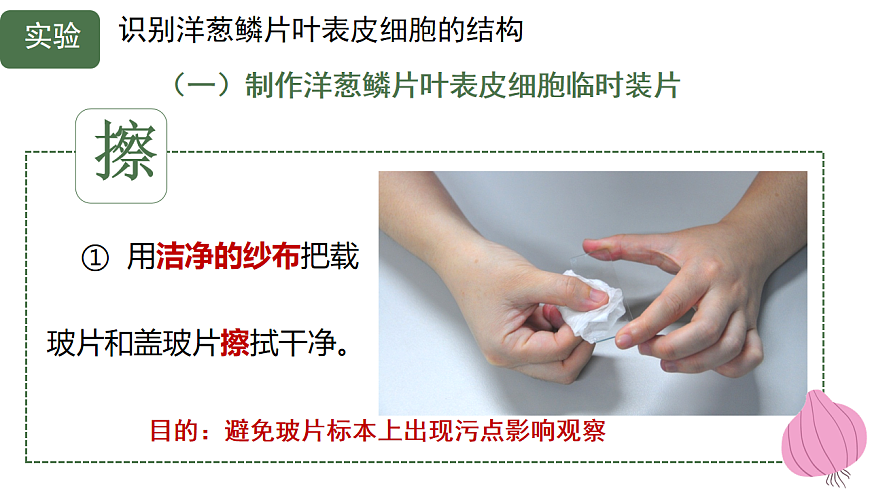 实验 识别洋葱鳞片叶表皮细胞的结构

（一）制作洋葱鳞片叶表皮细胞临时装片

擦

① 用洁净的纱布把载玻片和盖玻片擦拭干净。

目的：避免玻片标本上出现污点影响观察