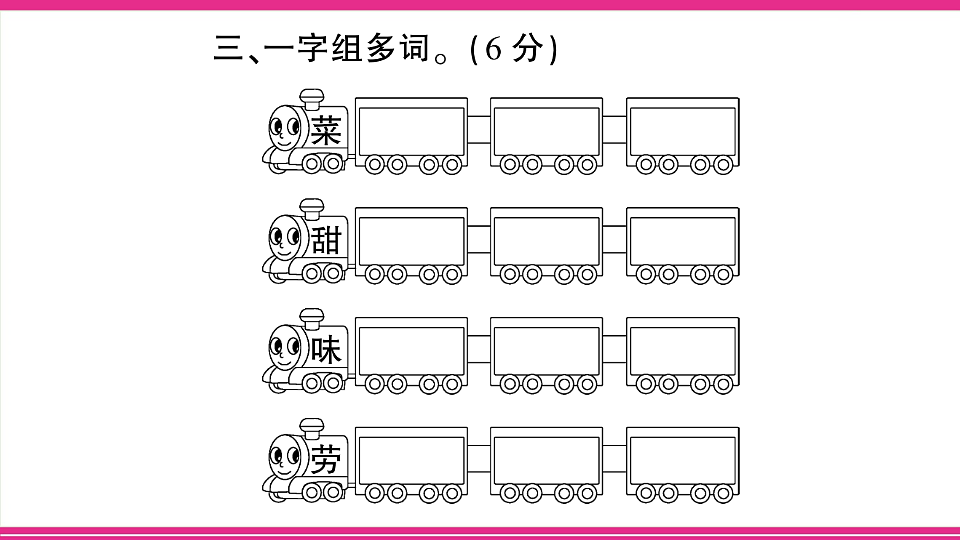 三、一字组多词。(6 分)

菜

甜

味

劳