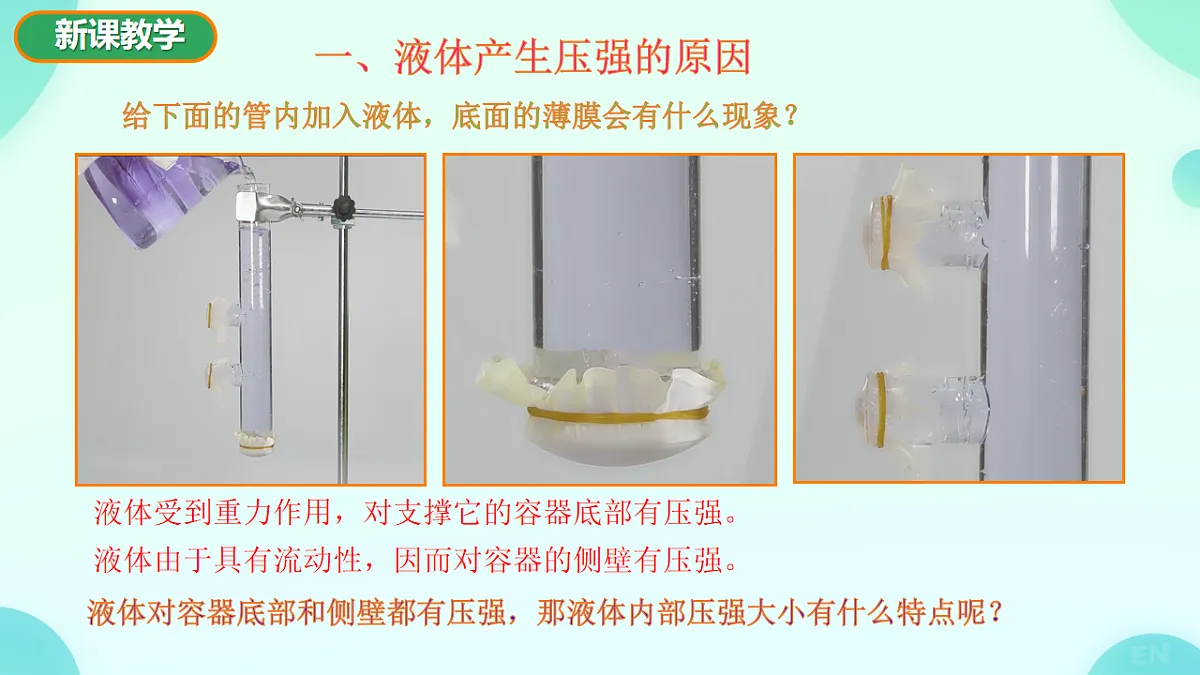 新课教学

一、液体产生压强的原因

给下面的管内加入液体，底面的薄膜会有什么现象？

液体受到重力作用，对支撑它的容器底部有压强。

液体由于具有流动性，因而对容器的侧壁有压强。

液体对容器底部和侧壁都有压强，那液体内部压强大小有什么特点呢？

EN