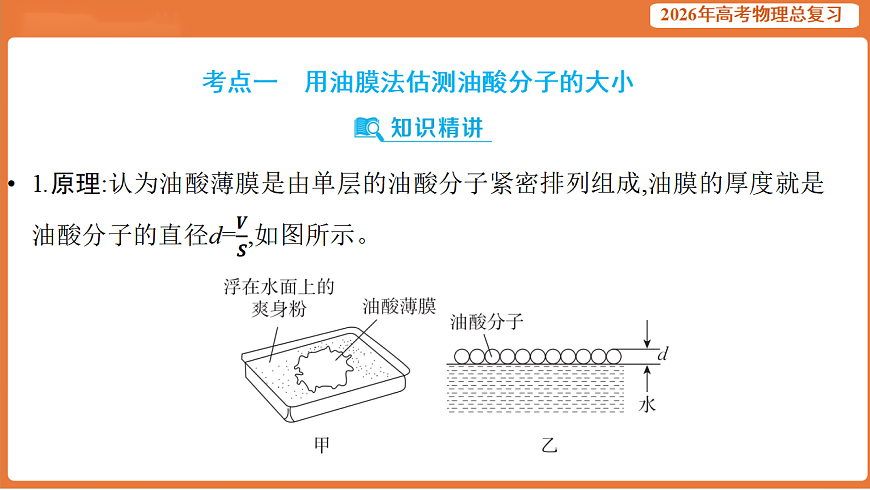 2026年高考物理总复习

考点一　用油膜法估测油酸分子的大小

知识精讲

• 1.原理:认为油酸薄膜是由单层的油酸分子紧密排列组成,油膜的厚度就是油酸分子的直径$d=\frac{V}{S}$,如图所示。

浮在水面上的爽身粉

油酸薄膜

甲

油酸分子

$d$

水

乙