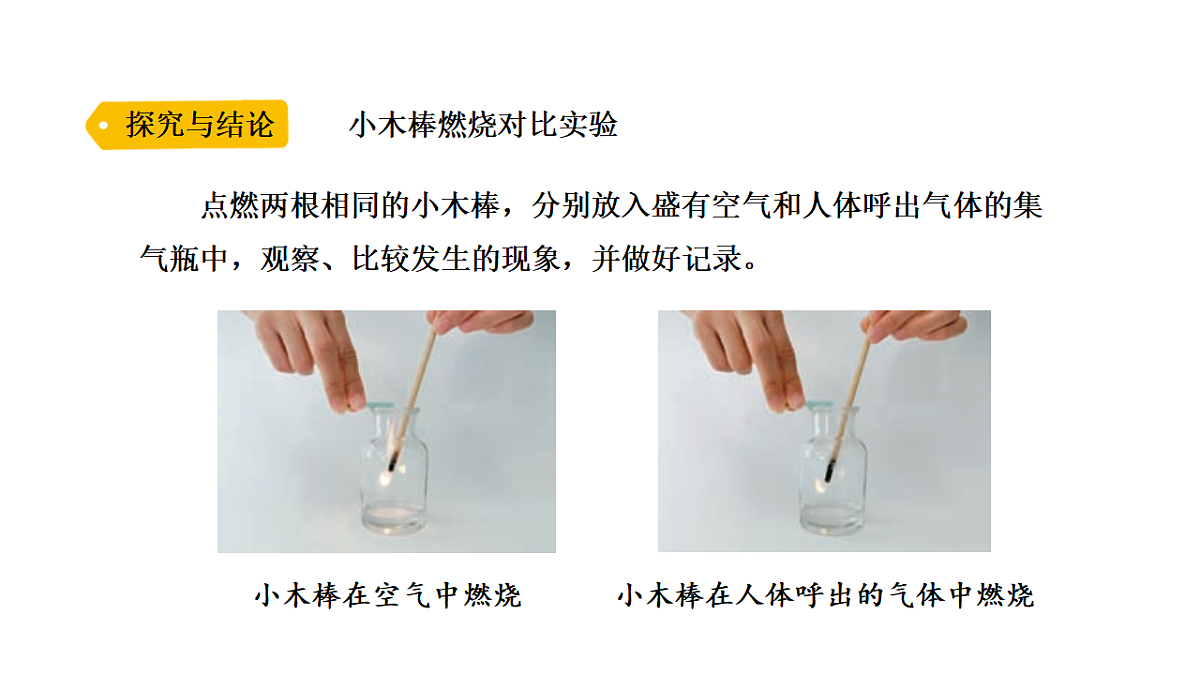 探究与结论

小木棒燃烧对比实验

点燃两根相同的小木棒，分别放入盛有空气和人体呼出气体的集气瓶中，观察、比较发生的现象，并做好记录。

小木棒在空气中燃烧

小木棒在人体呼出的气体中燃烧