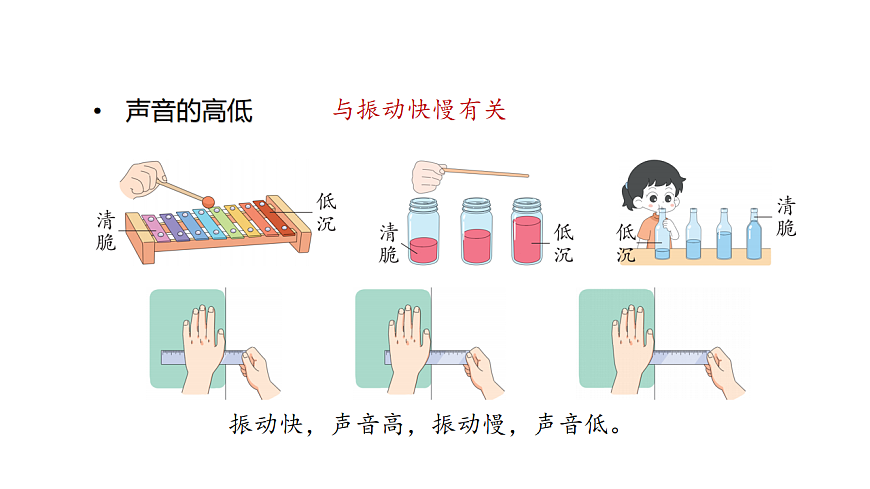 • 声音的高低 与振动快慢有关

清脆 低沉

清脆 低沉

低沉 清脆

振动快，声音高，振动慢，声音低。