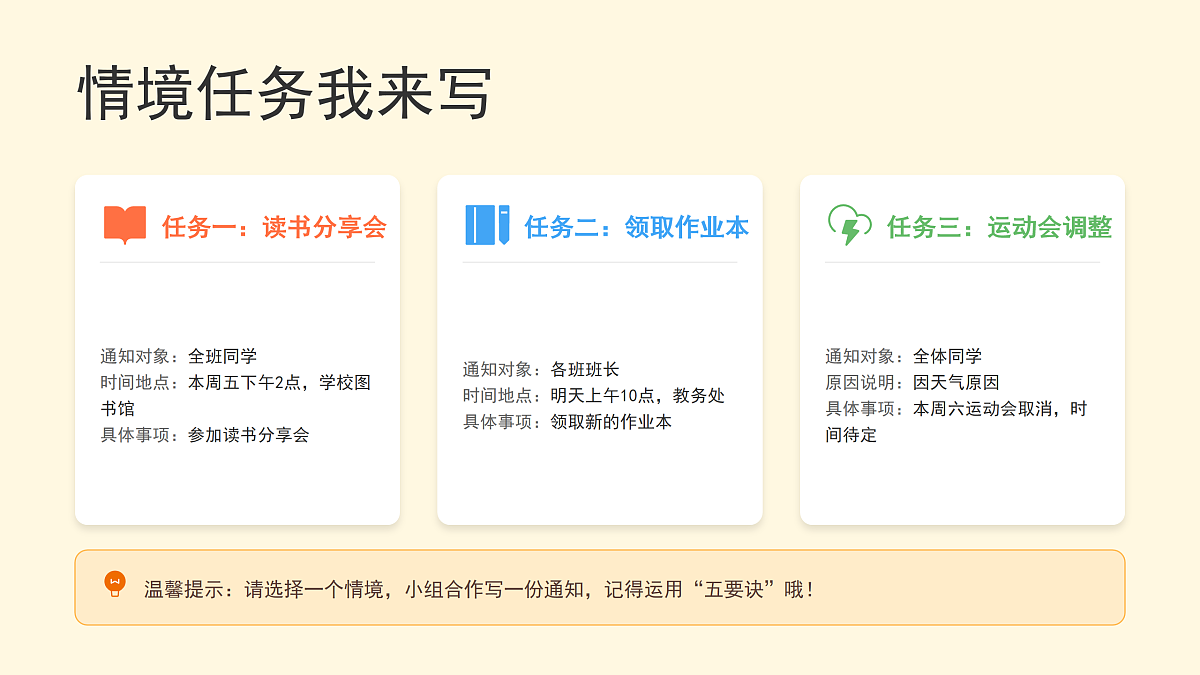 情境任务我来写

任务一：读书分享会

通知对象：全班同学
时间地点：本周五下午2点，学校图书馆
具体事项：参加读书分享会

任务二：领取作业本

通知对象：各班班长
时间地点：明天上午10点，教务处
具体事项：领取新的作业本

任务三：运动会调整

通知对象：全体同学
原因说明：因天气原因
具体事项：本周六运动会取消，时间待定

温馨提示：请选择一个情境，小组合作写一份通知，记得运用“五要诀”哦！