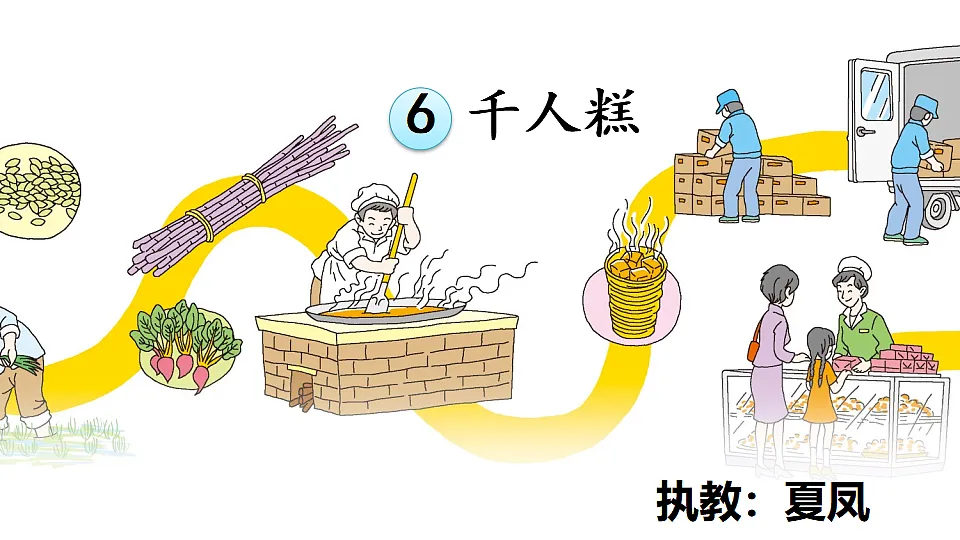 6 千人糕

执教：夏凤