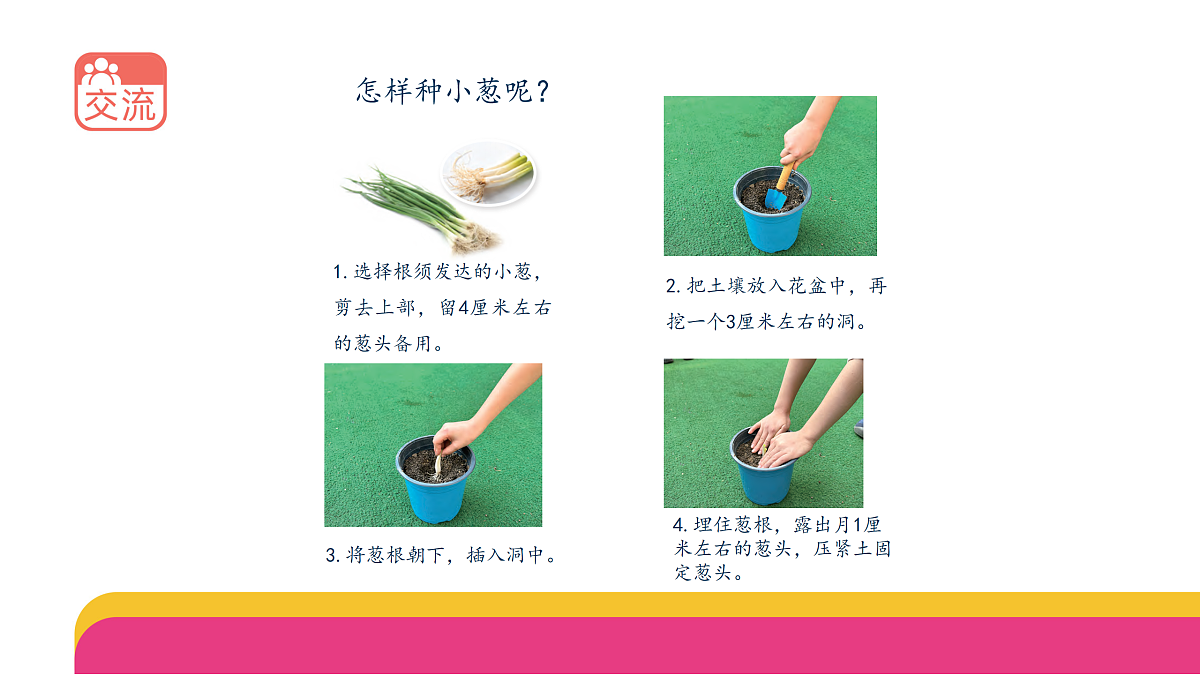 交流

怎样种小葱呢？

1. 选择根须发达的小葱，剪去上部，留4厘米左右的葱头备用。

2. 把土壤放入花盆中，再挖一个3厘米左右的洞。

3. 将葱根朝下，插入洞中。

4. 埋住葱根，露出月1厘米左右的葱头，压紧土固定葱头。