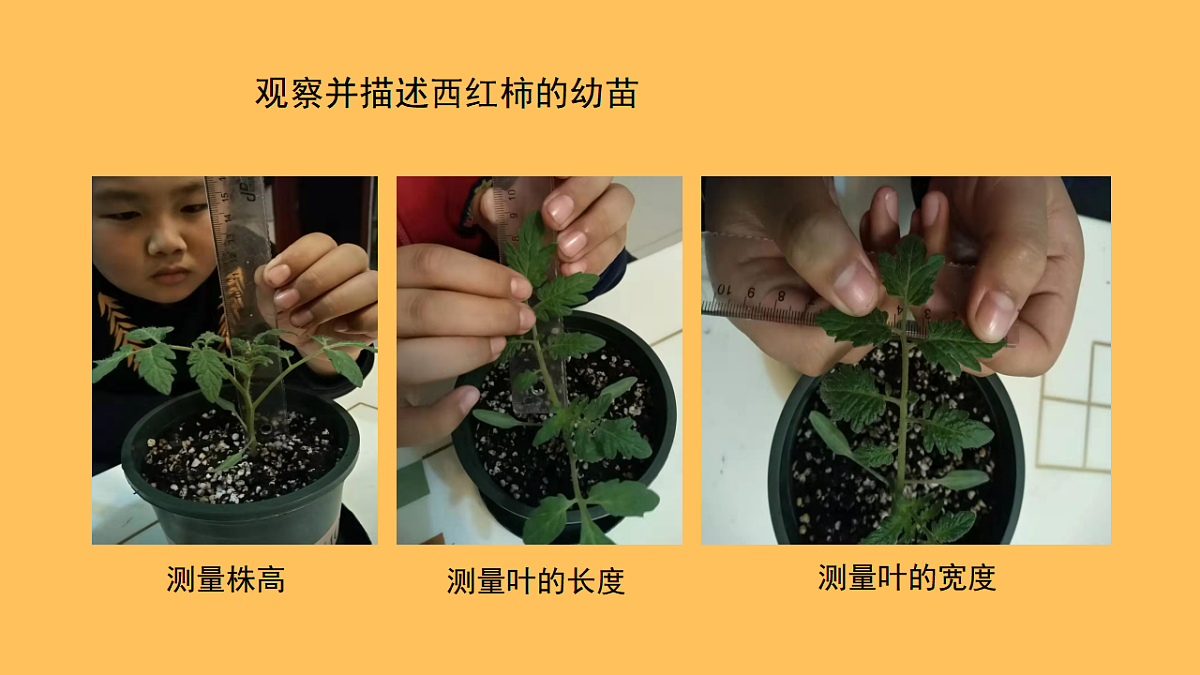 观察并描述西红柿的幼苗

测量株高

测量叶的长度

测量叶的宽度