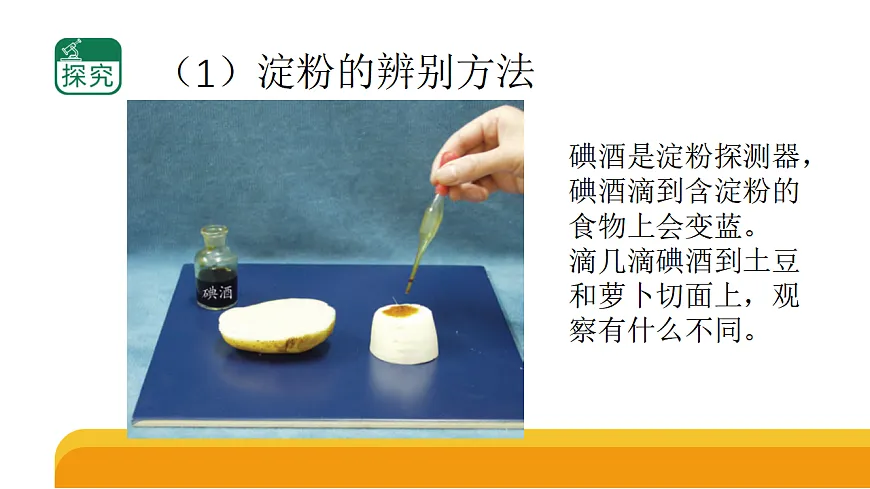 探究

（1）淀粉的辨别方法

碘酒

碘酒是淀粉探测器，碘酒滴到含淀粉的食物上会变蓝。
滴几滴碘酒到土豆和萝卜切面上，观察有什么不同。