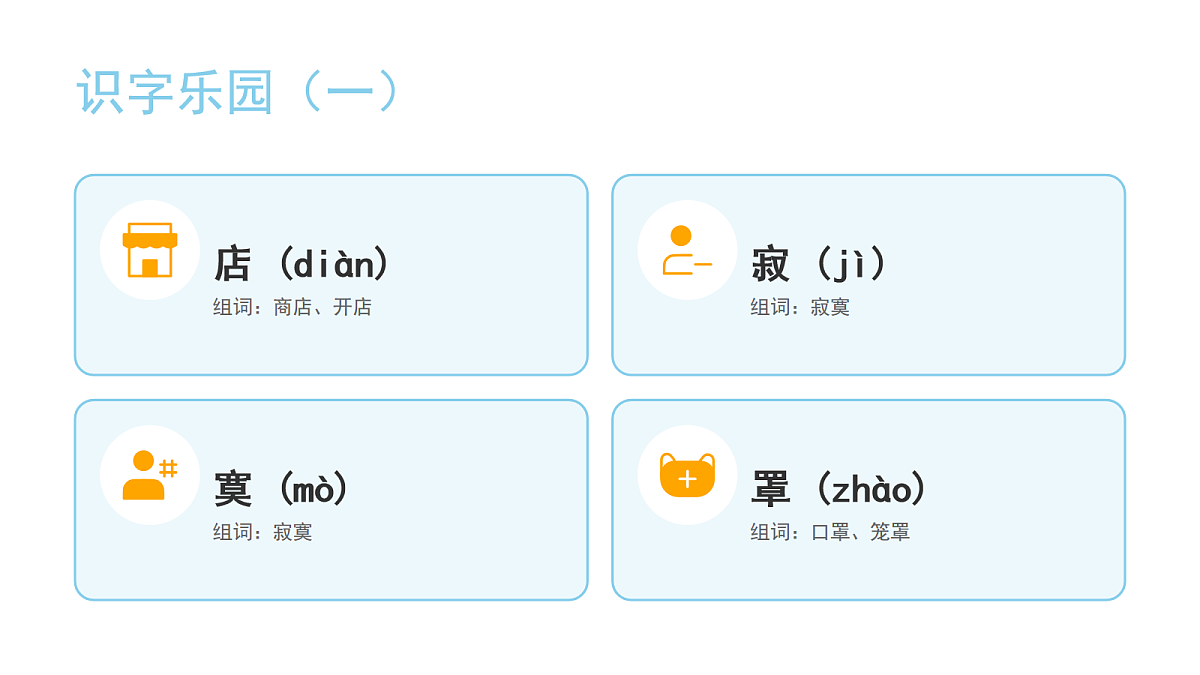 识字乐园（一）

店（diàn）
组词：商店、开店

寂（jì）
组词：寂寞

寞（mò）
组词：寂寞

罩（zhào）
组词：口罩、笼罩