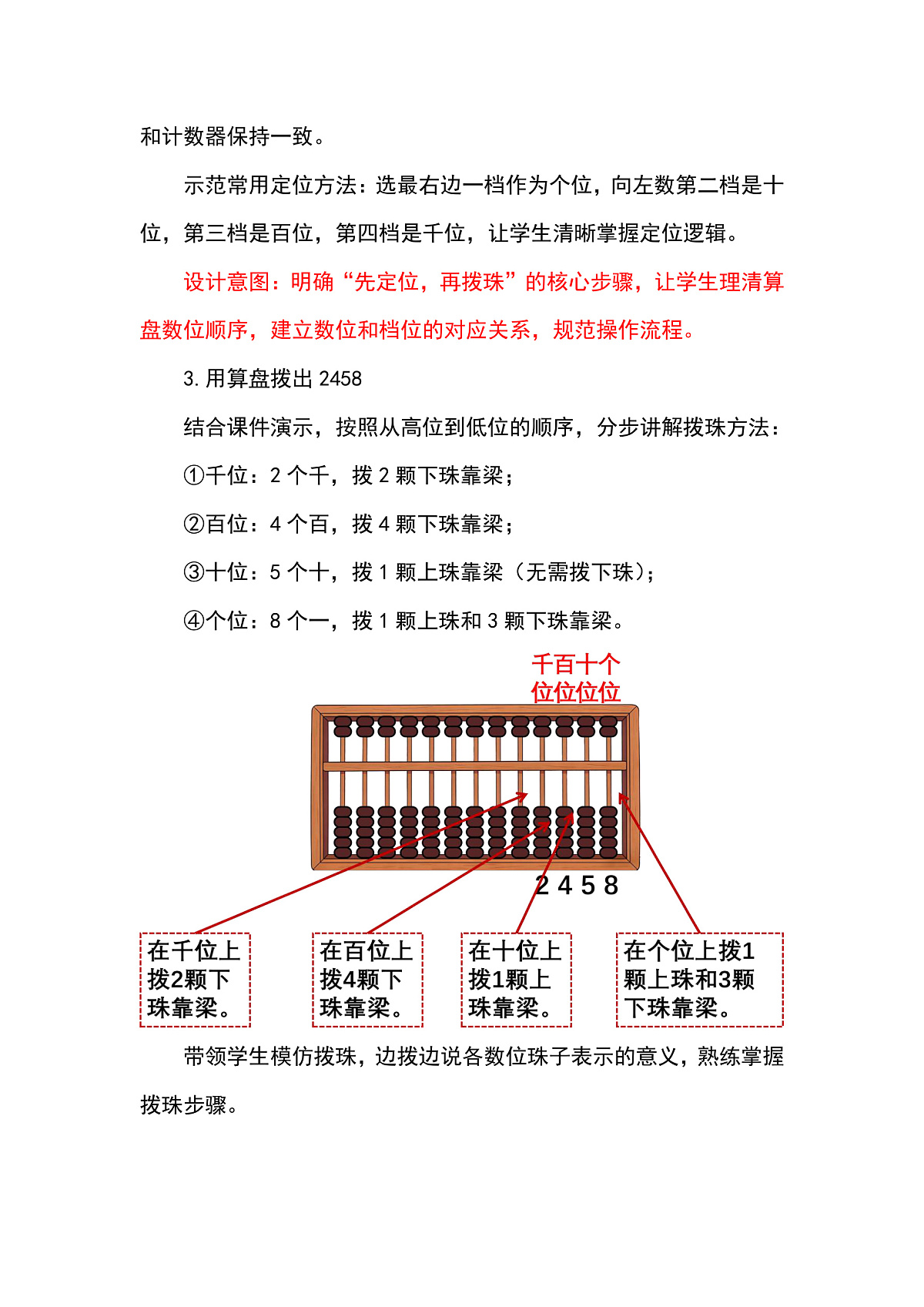 和计数器保持一致。

示范常用定位方法：选最右边一档作为个位，向左数第二档是十位，第三档是百位，第四档是千位，让学生清晰掌握定位逻辑。

设计意图：明确“先定位，再拨珠”的核心步骤，让学生理清算盘数位顺序，建立数位和档位的对应关系，规范操作流程。

3. 用算盘拨出 2458

结合课件演示，按照从高位到低位的顺序，分步讲解拨珠方法：

①千位：2 个千，拨 2 颗下珠靠梁；

②百位：4 个百，拨 4 颗下珠靠梁；

③十位：5 个十，拨 1 颗上珠靠梁（无需拨下珠）；

④个位：8 个一，拨 1 颗上珠和 3 颗下珠靠梁。

千百十个
位位位位

2 4 5 8

在千位上拨2颗下珠靠梁。

在百位上拨4颗下珠靠梁。

在十位上拨1颗上珠靠梁。

在个位上拨1颗上珠和3颗下珠靠梁。

带领学生模仿拨珠，边拨边说各数位珠子表示的意义，熟练掌握拨珠步骤。