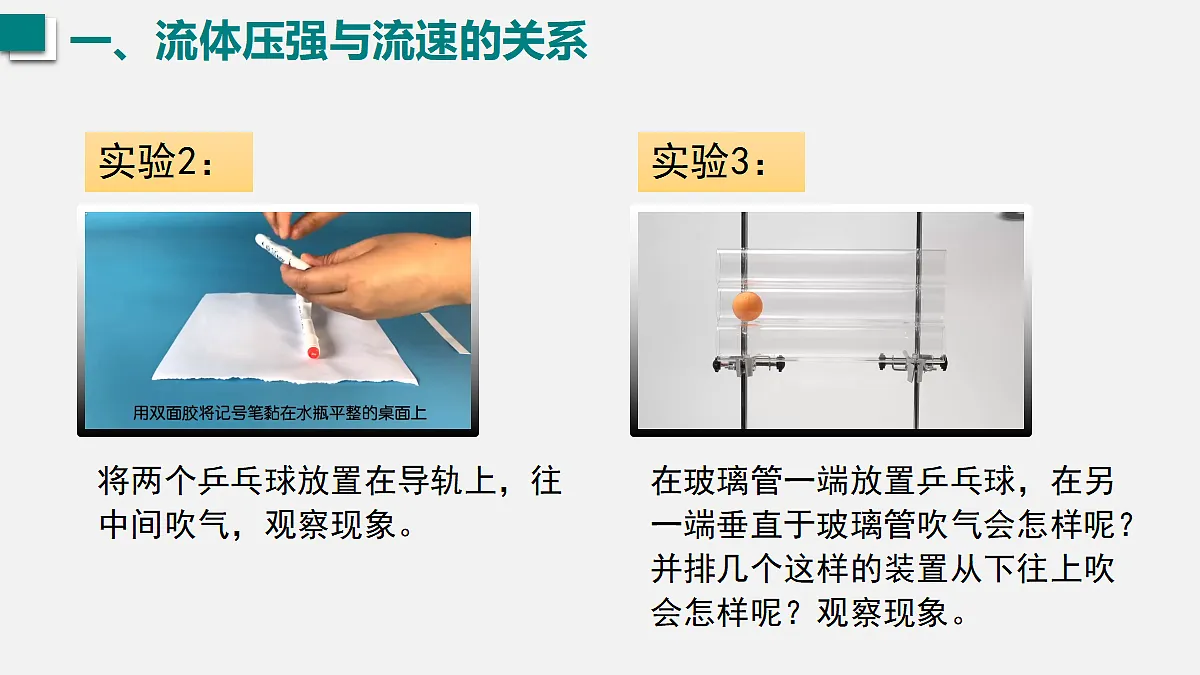 一、流体压强与流速的关系

实验2：

用双面胶将记号笔黏在水瓶平整的桌面上

将两个乒乓球放置在导轨上，往中间吹气，观察现象。

实验3：

在玻璃管一端放置乒乓球，在另一端垂直于玻璃管吹气会怎样呢？并排几个这样的装置从下往上吹会怎样呢？观察现象。