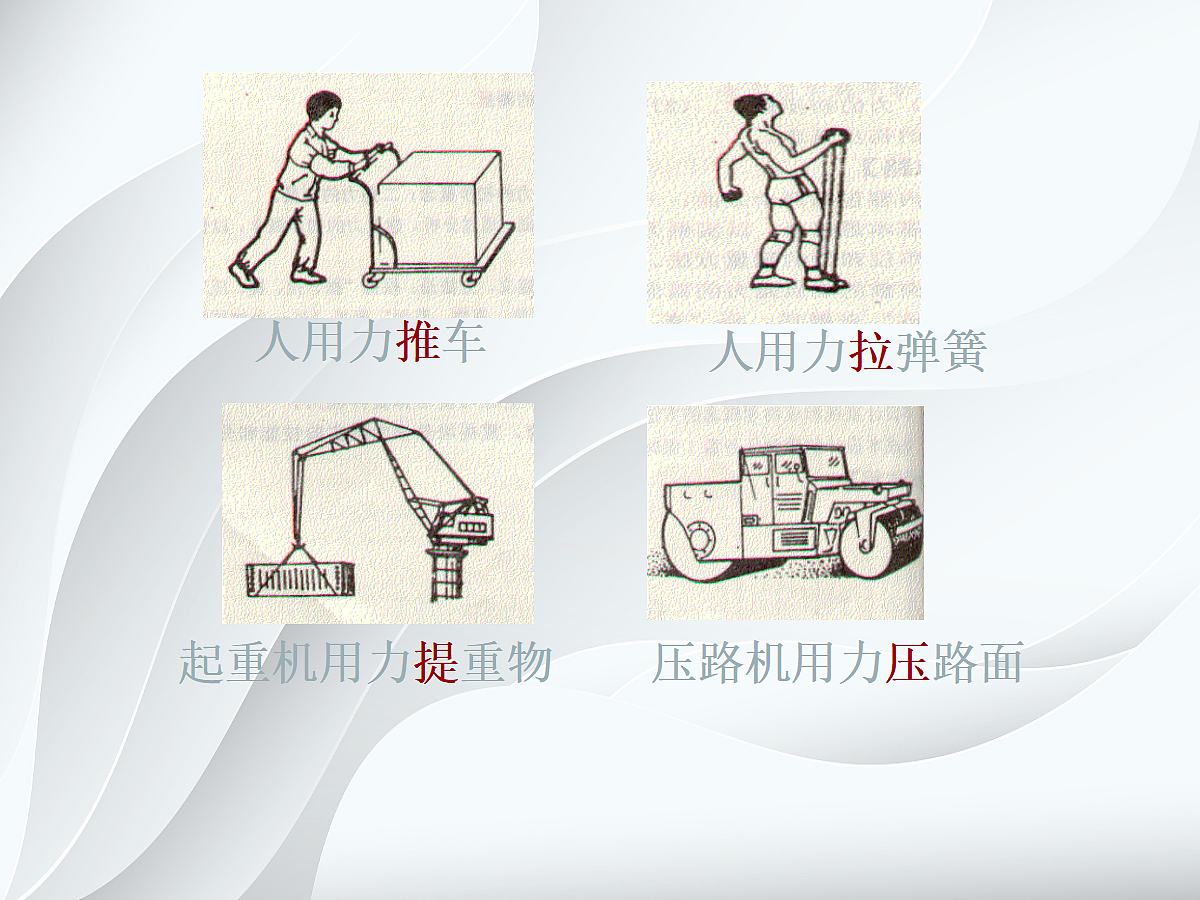 人用力推车

人用力拉弹簧

起重机用力提重物

压路机用力压路面