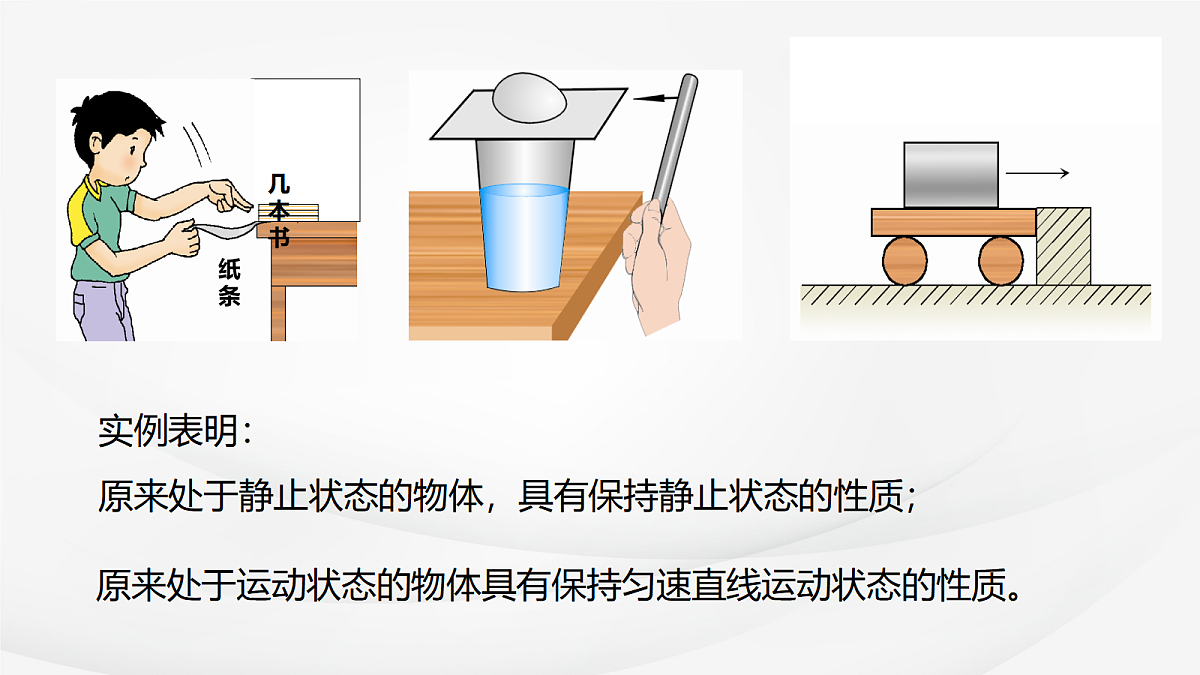 几本书

纸条

实例表明：

原来处于静止状态的物体，具有保持静止状态的性质；

原来处于运动状态的物体具有保持匀速直线运动状态的性质。