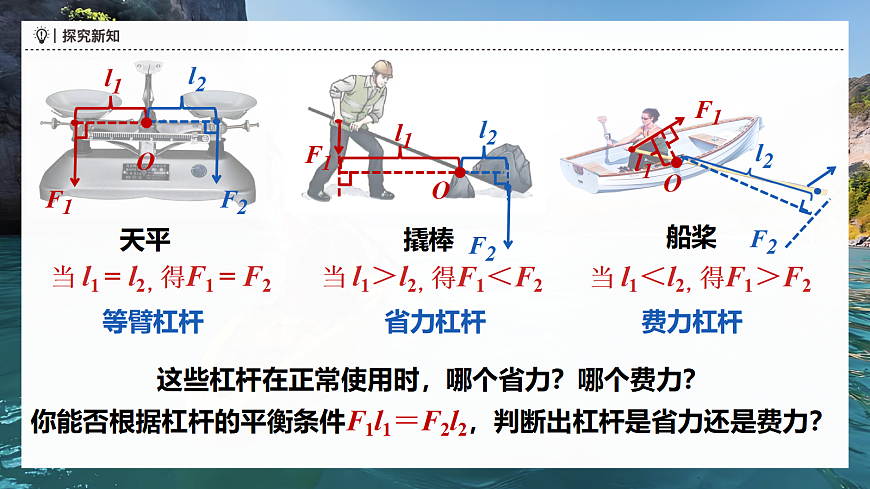 探究新知

$l_1$ $l_2$ $O$ $F_1$ $F_2$

天平

当 $l_1 = l_2$, 得$F_1 = F_2$

等臂杠杆

$F_1$ $l_1$ $l_2$ $O$ $F_2$

撬棒

当 $l_1 > l_2$, 得$F_1 < F_2$

省力杠杆

$F_1$ $l_1$ $O$ $l_2$ $F_2$

船桨

当 $l_1 < l_2$, 得$F_1 > F_2$

费力杠杆

这些杠杆在正常使用时，哪个省力？哪个费力？

你能否根据杠杆的平衡条件$F_1l_1 = F_2l_2$，判断出杠杆是省力还是费力？