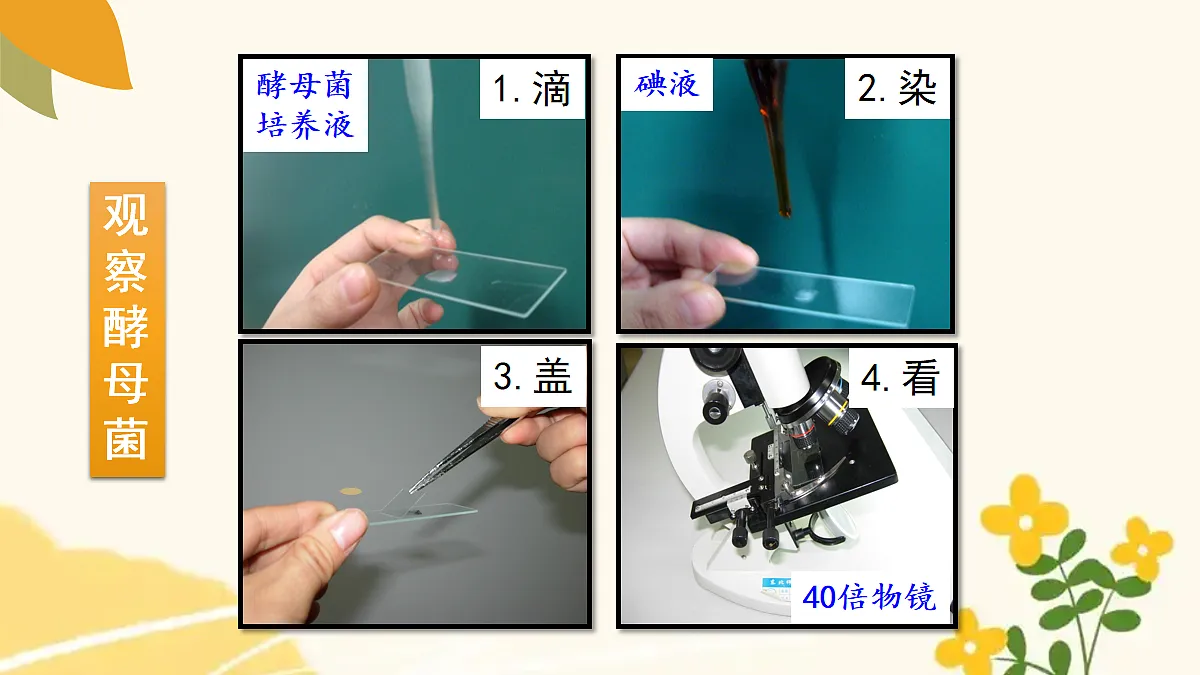 观察酵母菌

酵母菌培养液

1. 滴

碘液

2. 染

3. 盖

4. 看

40倍物镜