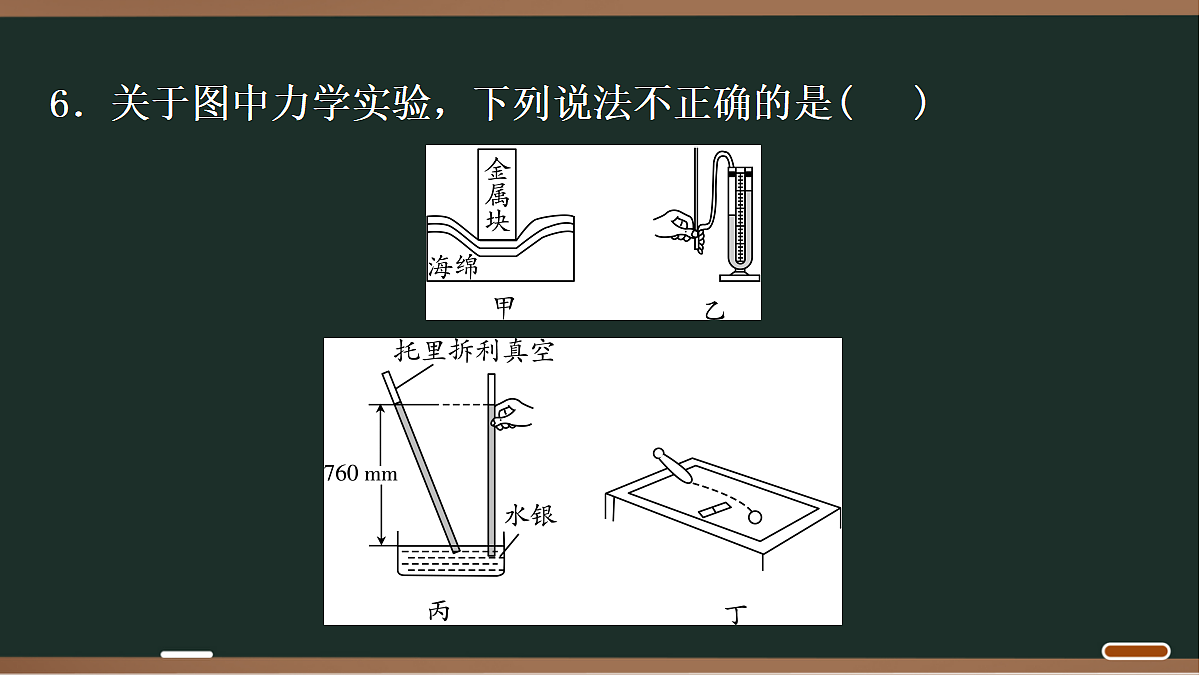 6．关于图中力学实验，下列说法不正确的是(　　)

金属块

海绵

甲

乙

托里拆利真空

760 mm

水银

丙

丁