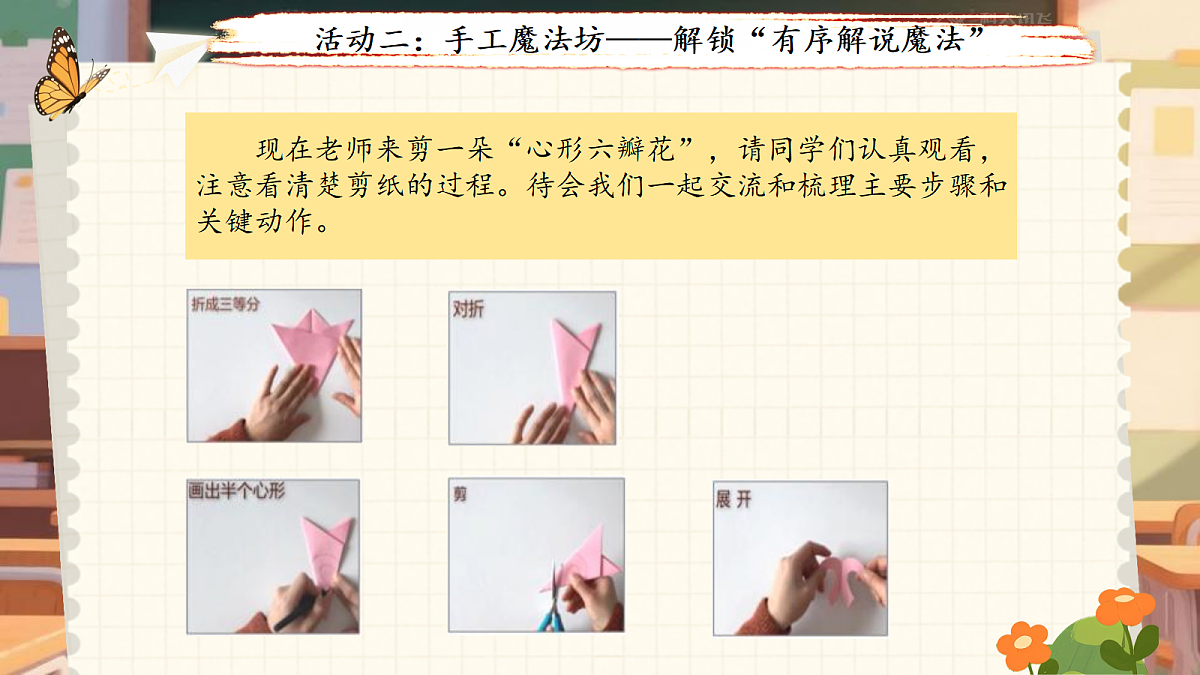 活动二：手工魔法坊——解锁“有序解说魔法”

现在老师来剪一朵“心形六瓣花”，请同学们认真观看，注意看清楚剪纸的过程。待会我们一起交流和梳理主要步骤和关键动作。

折成三等分

对折

画出半个心形

剪

展 开