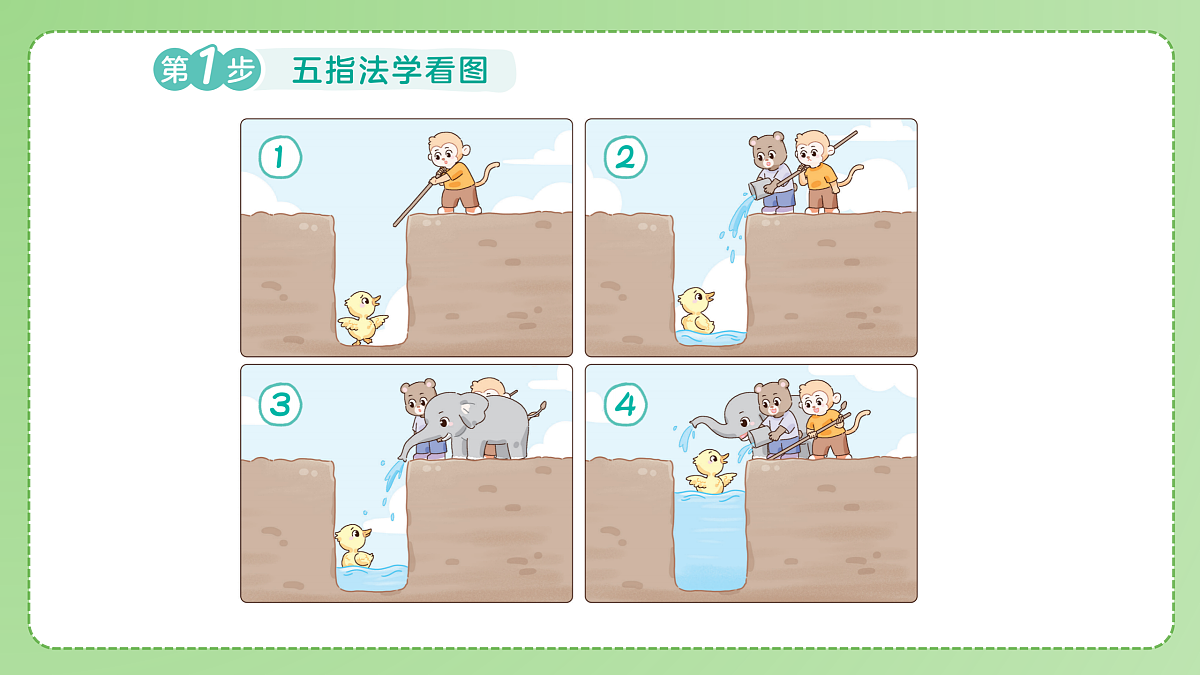 第1步 五指法学看图

1

2

3

4