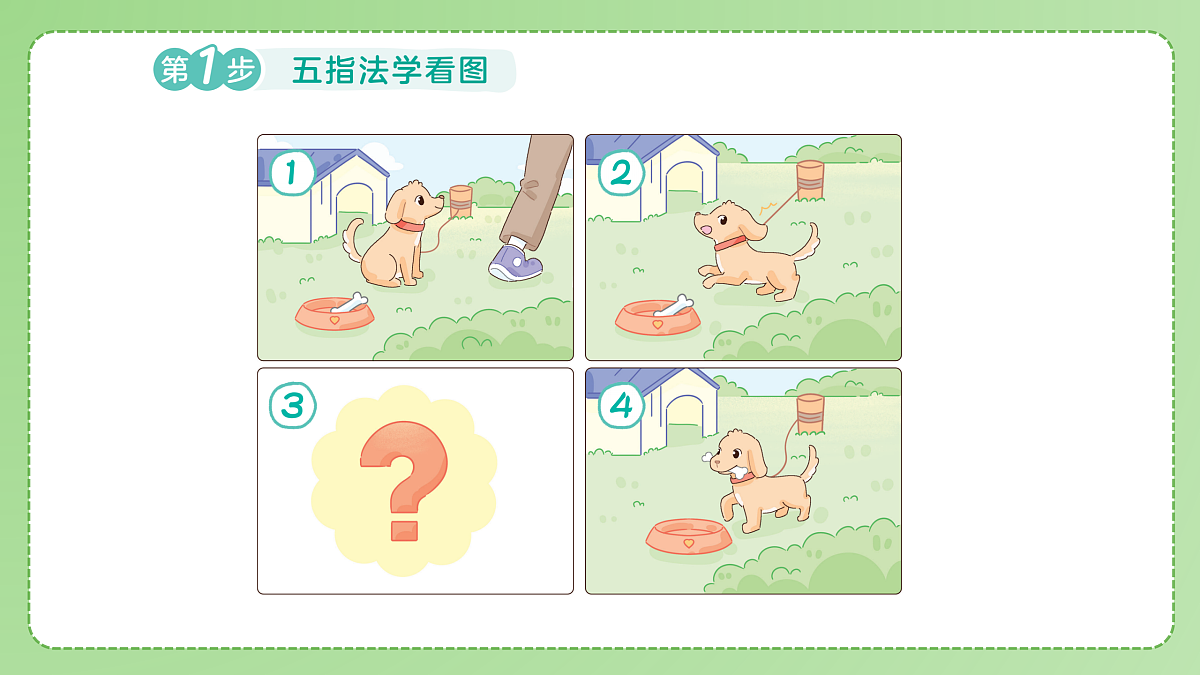 第1步 五指法学看图

1

2

3

?

4