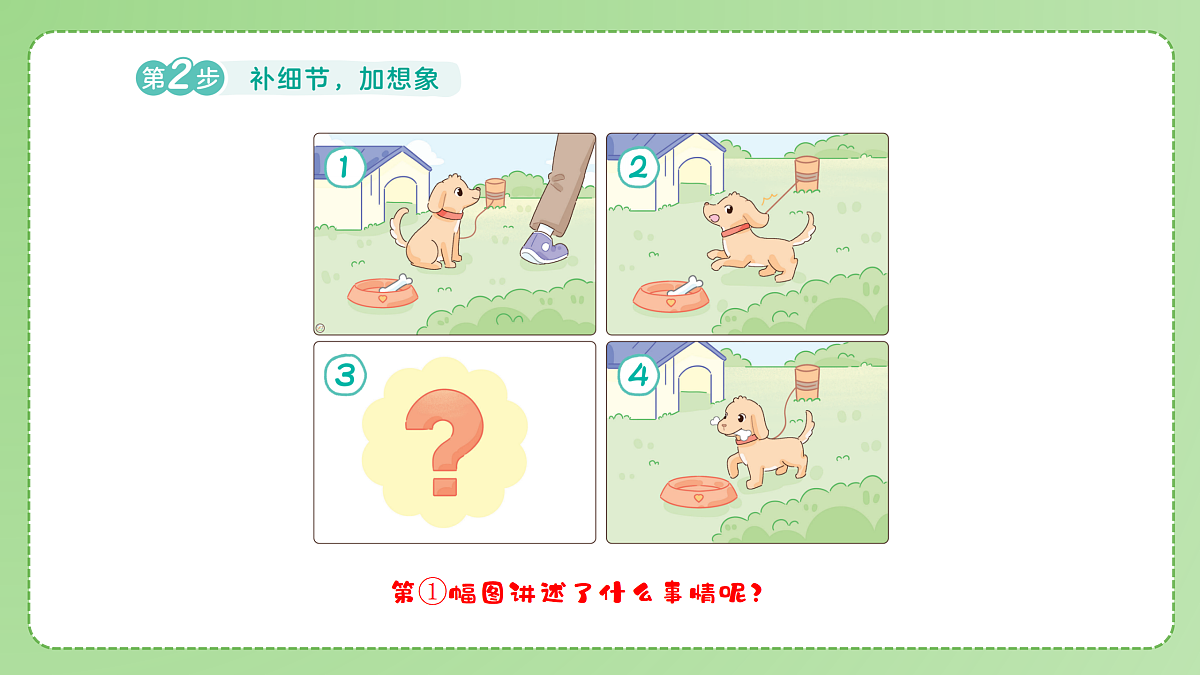 第2步 补细节，加想象

1

2

3

?

4

第①幅图讲述了什么事情呢？